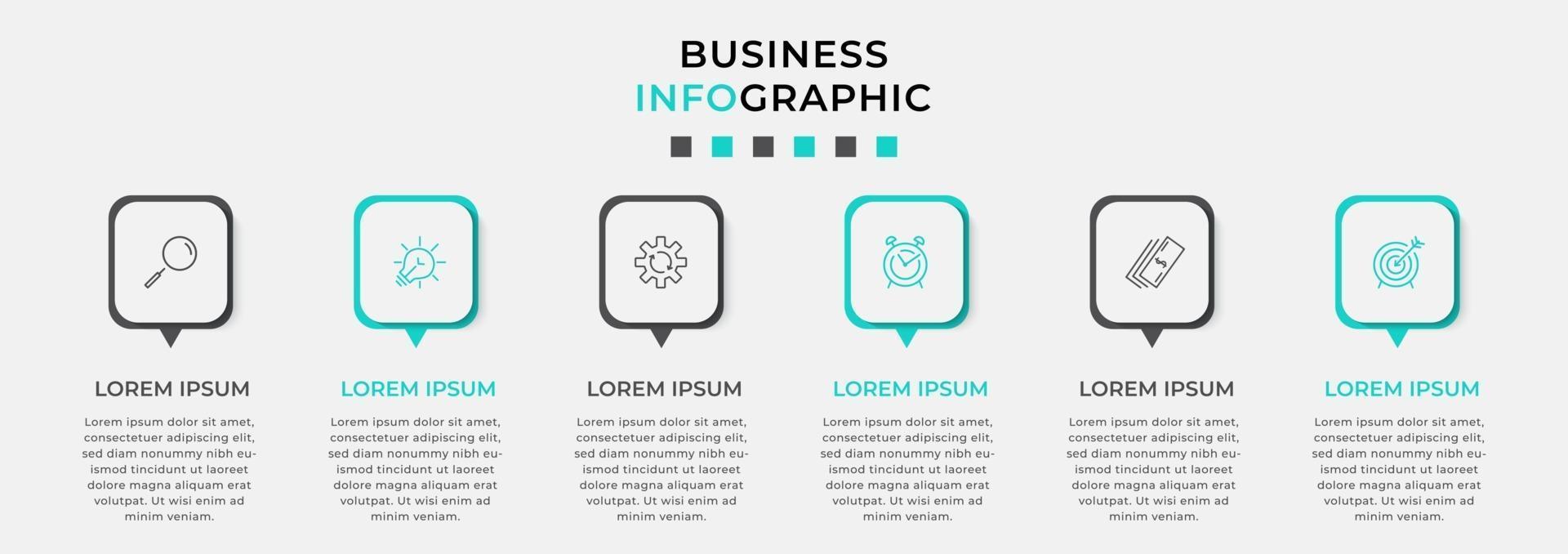 BUSINESS
INFOGRAPHIC

LOREM IPSUM

Lorem ipsum dolor sit amet, consectetuer adipiscing elit, sed diam nonummy nibh euismod tincidunt ut laoreet dolore magna aliquam erat volutpat. Ut wisi enim ad minim veniam.

LOREM IPSUM

Lorem ipsum dolor sit amet, consectetuer adipiscing elit, sed diam nonummy nibh euismod tincidunt ut laoreet dolore magna aliquam erat volutpat. Ut wisi enim ad minim veniam.

LOREM IPSUM

Lorem ipsum dolor sit amet, consectetuer adipiscing elit, sed diam nonummy nibh euismod tincidunt ut laoreet dolore magna aliquam erat volutpat. Ut wisi enim ad minim veniam.

LOREM IPSUM

Lorem ipsum dolor sit amet, consectetuer adipiscing elit, sed diam nonummy nibh euismod tincidunt ut laoreet dolore magna aliquam erat volutpat. Ut wisi enim ad minim veniam.

LOREM IPSUM

Lorem ipsum dolor sit amet, consectetuer adipiscing elit, sed diam nonummy nibh euismod tincidunt ut laoreet dolore magna aliquam erat volutpat. Ut wisi enim ad minim veniam.

LOREM IPSUM

Lorem ipsum dolor sit amet, consectetuer adipiscing elit, sed diam nonummy nibh euismod tincidunt ut laoreet dolore magna aliquam erat volutpat. Ut wisi enim ad minim veniam.