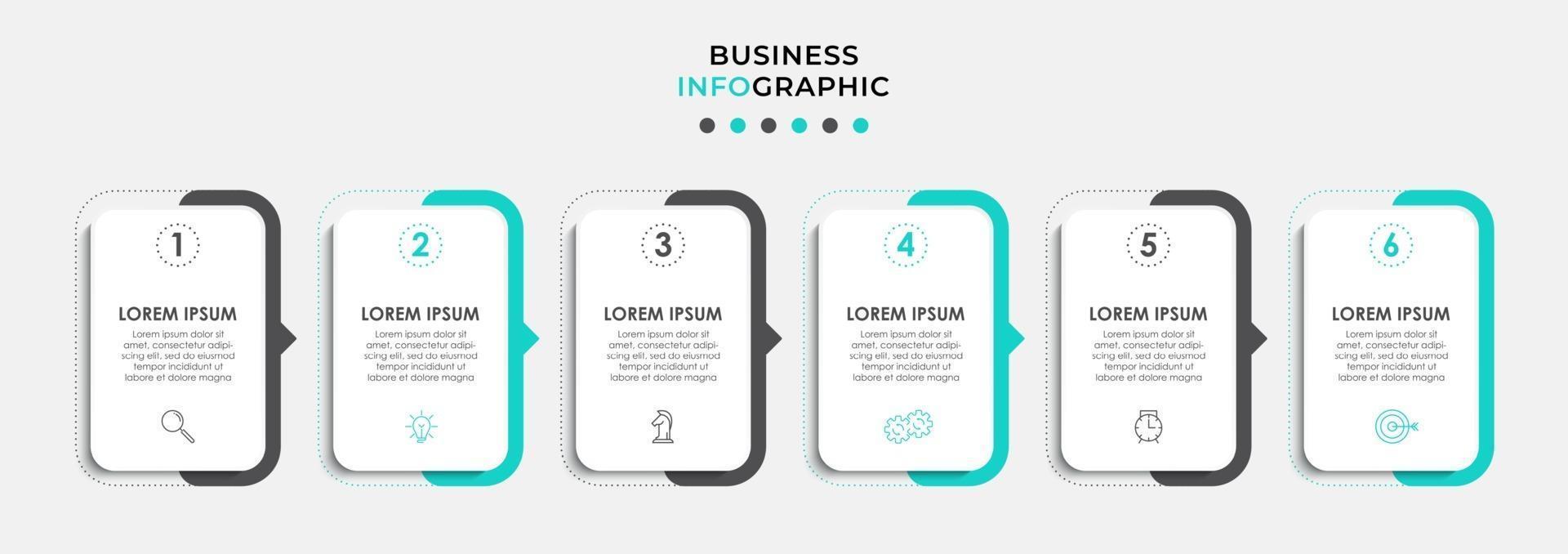 BUSINESS
INFOGRAPHIC

1

LOREM IPSUM

Lorem ipsum dolor sit amet, consectetur adipiscing elit, sed do eiusmod tempor incididunt ut labore et dolore magna

2

LOREM IPSUM

Lorem ipsum dolor sit amet, consectetur adipiscing elit, sed do eiusmod tempor incididunt ut labore et dolore magna

3

LOREM IPSUM

Lorem ipsum dolor sit amet, consectetur adipiscing elit, sed do eiusmod tempor incididunt ut labore et dolore magna

4

LOREM IPSUM

Lorem ipsum dolor sit amet, consectetur adipiscing elit, sed do eiusmod tempor incididunt ut labore et dolore magna

5

LOREM IPSUM

Lorem ipsum dolor sit amet, consectetur adipiscing elit, sed do eiusmod tempor incididunt ut labore et dolore magna

6

LOREM IPSUM

Lorem ipsum dolor sit amet, consectetur adipiscing elit, sed do eiusmod tempor incididunt ut labore et dolore magna