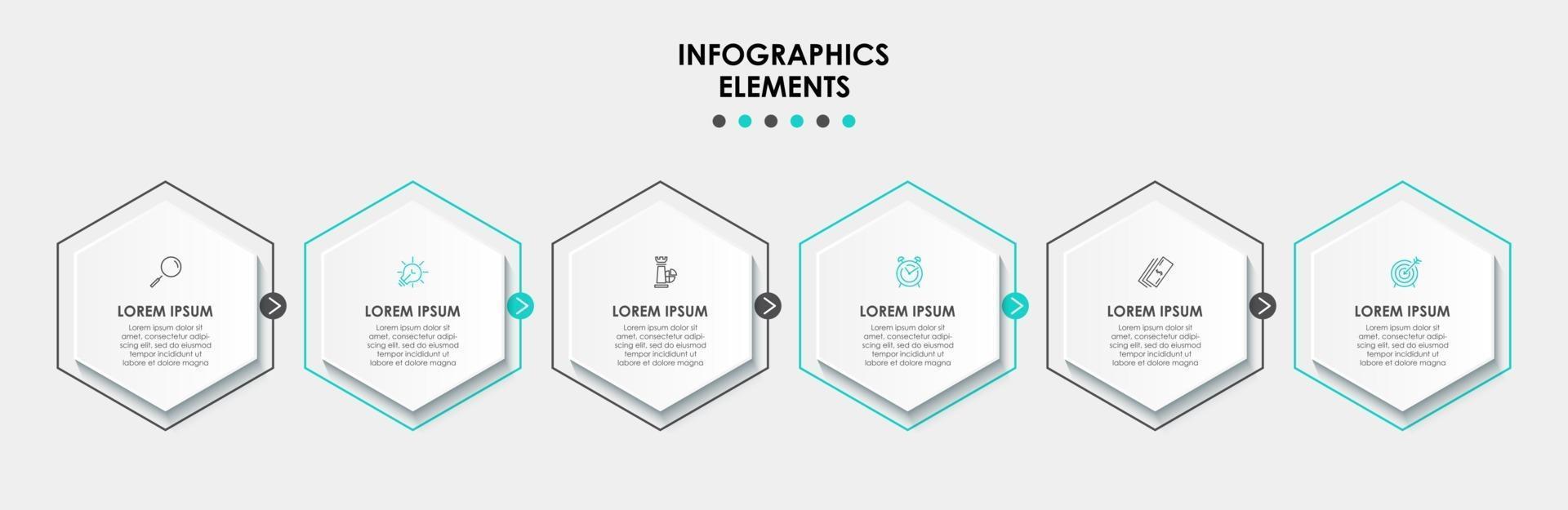 INFOGRAPHICS ELEMENTS

LOREM IPSUM
Lorem ipsum dolor sit amet, consectetur adipiscing elit, sed do eiusmod tempor incididunt ut labore et dolore magna

LOREM IPSUM
Lorem ipsum dolor sit amet, consectetur adipiscing elit, sed do eiusmod tempor incididunt ut labore et dolore magna

LOREM IPSUM
Lorem ipsum dolor sit amet, consectetur adipiscing elit, sed do eiusmod tempor incididunt ut labore et dolore magna

LOREM IPSUM
Lorem ipsum dolor sit amet, consectetur adipiscing elit, sed do eiusmod tempor incididunt ut labore et dolore magna

LOREM IPSUM
Lorem ipsum dolor sit amet, consectetur adipiscing elit, sed do eiusmod tempor incididunt ut labore et dolore magna

LOREM IPSUM
Lorem ipsum dolor sit amet, consectetur adipiscing elit, sed do eiusmod tempor incididunt ut labore et dolore magna