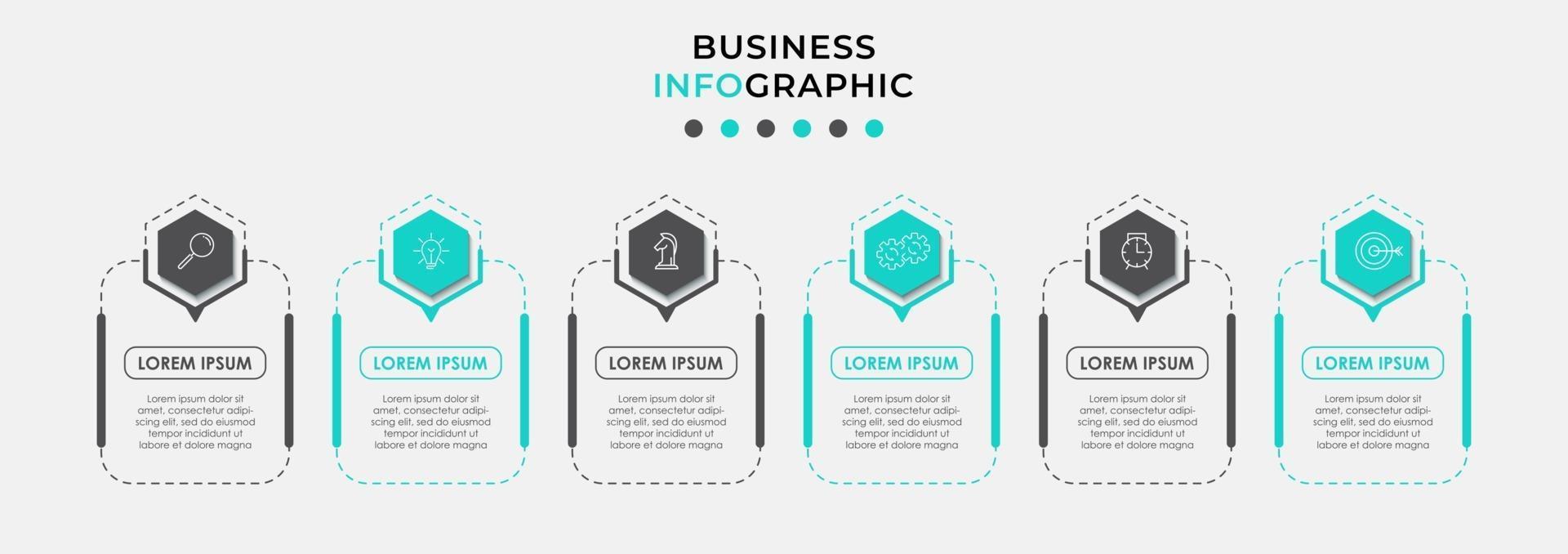 BUSINESS
INFOGRAPHIC

LOREM IPSUM

Lorem ipsum dolor sit amet, consectetur adipiscing elit, sed do eiusmod tempor incididunt ut labore et dolore magna

LOREM IPSUM

Lorem ipsum dolor sit amet, consectetur adipiscing elit, sed do eiusmod tempor incididunt ut labore et dolore magna

LOREM IPSUM

Lorem ipsum dolor sit amet, consectetur adipiscing elit, sed do eiusmod tempor incididunt ut labore et dolore magna

LOREM IPSUM

Lorem ipsum dolor sit amet, consectetur adipiscing elit, sed do eiusmod tempor incididunt ut labore et dolore magna

LOREM IPSUM

Lorem ipsum dolor sit amet, consectetur adipiscing elit, sed do eiusmod tempor incididunt ut labore et dolore magna

LOREM IPSUM

Lorem ipsum dolor sit amet, consectetur adipiscing elit, sed do eiusmod tempor incididunt ut labore et dolore magna