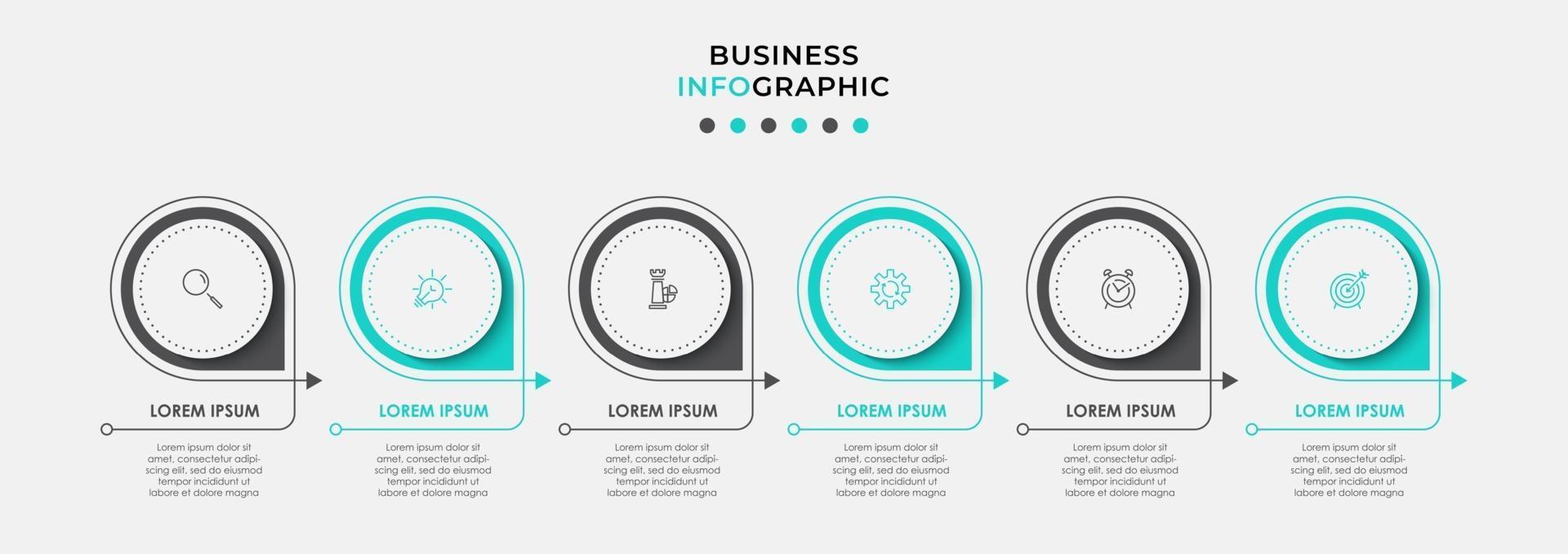 BUSINESS
INFOGRAPHIC

LOREM IPSUM

Lorem ipsum dolor sit amet, consectetur adipiscing elit, sed do eiusmod tempor incididunt ut labore et dolore magna

LOREM IPSUM

Lorem ipsum dolor sit amet, consectetur adipiscing elit, sed do eiusmod tempor incididunt ut labore et dolore magna

LOREM IPSUM

Lorem ipsum dolor sit amet, consectetur adipiscing elit, sed do eiusmod tempor incididunt ut labore et dolore magna

LOREM IPSUM

Lorem ipsum dolor sit amet, consectetur adipiscing elit, sed do eiusmod tempor incididunt ut labore et dolore magna

LOREM IPSUM

Lorem ipsum dolor sit amet, consectetur adipiscing elit, sed do eiusmod tempor incididunt ut labore et dolore magna

LOREM IPSUM

Lorem ipsum dolor sit amet, consectetur adipiscing elit, sed do eiusmod tempor incididunt ut labore et dolore magna