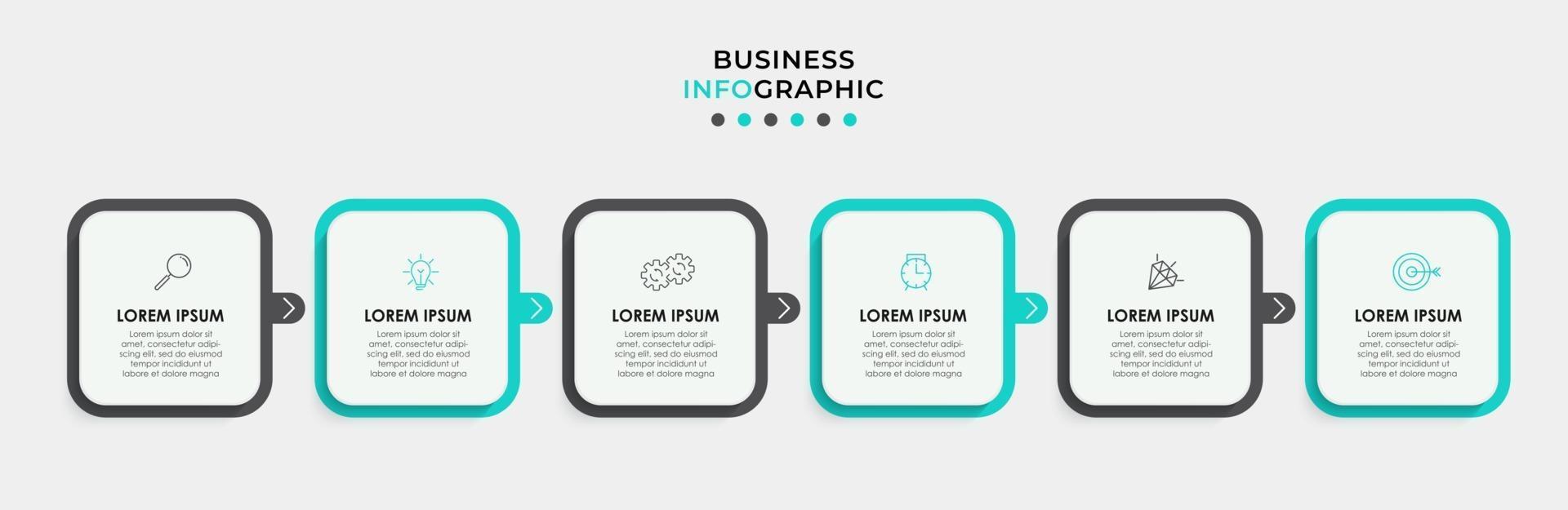 BUSINESS
INFOGRAPHIC

LOREM IPSUM
Lorem ipsum dolor sit amet, consectetur adipiscing elit, sed do eiusmod tempor incididunt ut labore et dolore magna

LOREM IPSUM
Lorem ipsum dolor sit amet, consectetur adipiscing elit, sed do eiusmod tempor incididunt ut labore et dolore magna

LOREM IPSUM
Lorem ipsum dolor sit amet, consectetur adipiscing elit, sed do eiusmod tempor incididunt ut labore et dolore magna

LOREM IPSUM
Lorem ipsum dolor sit amet, consectetur adipiscing elit, sed do eiusmod tempor incididunt ut labore et dolore magna

LOREM IPSUM
Lorem ipsum dolor sit amet, consectetur adipiscing elit, sed do eiusmod tempor incididunt ut labore et dolore magna

LOREM IPSUM
Lorem ipsum dolor sit amet, consectetur adipiscing elit, sed do eiusmod tempor incididunt ut labore et dolore magna