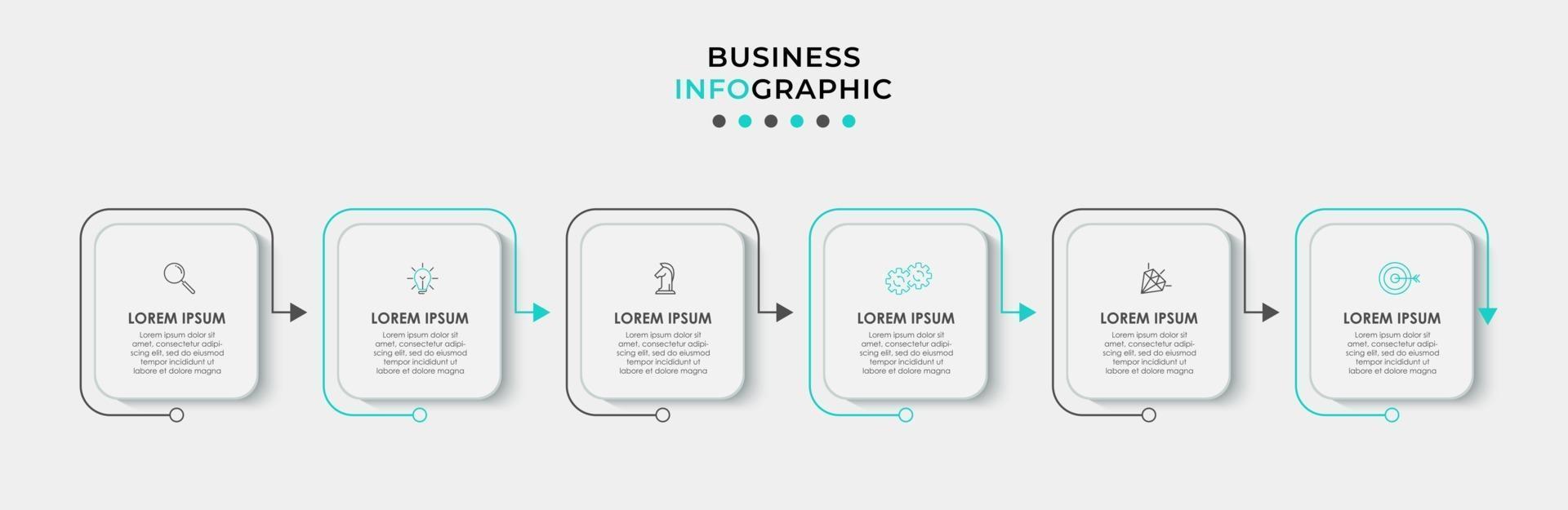 BUSINESS
INFOGRAPHIC

LOREM IPSUM
Lorem ipsum dolor sit amet, consectetur adipiscing elit, sed do eiusmod tempor incididunt ut labore et dolore magna

LOREM IPSUM
Lorem ipsum dolor sit amet, consectetur adipiscing elit, sed do eiusmod tempor incididunt ut labore et dolore magna

LOREM IPSUM
Lorem ipsum dolor sit amet, consectetur adipiscing elit, sed do eiusmod tempor incididunt ut labore et dolore magna

LOREM IPSUM
Lorem ipsum dolor sit amet, consectetur adipiscing elit, sed do eiusmod tempor incididunt ut labore et dolore magna

LOREM IPSUM
Lorem ipsum dolor sit amet, consectetur adipiscing elit, sed do eiusmod tempor incididunt ut labore et dolore magna

LOREM IPSUM
Lorem ipsum dolor sit amet, consectetur adipiscing elit, sed do eiusmod tempor incididunt ut labore et dolore magna