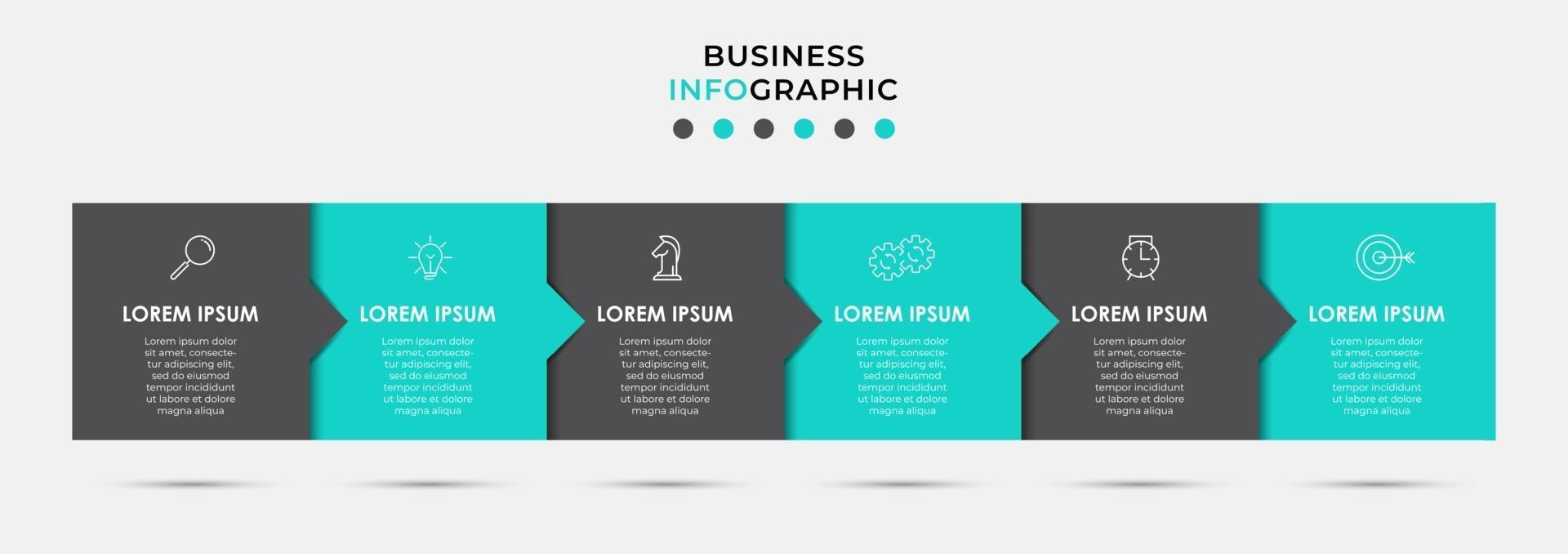 BUSINESS
INFOGRAPHIC

LOREM IPSUM
Lorem ipsum dolor sit amet, consectetur adipiscing elit, sed do eiusmod tempor incididunt ut labore et dolore magna aliqua

LOREM IPSUM
Lorem ipsum dolor sit amet, consectetur adipiscing elit, sed do eiusmod tempor incididunt ut labore et dolore magna aliqua

LOREM IPSUM
Lorem ipsum dolor sit amet, consectetur adipiscing elit, sed do eiusmod tempor incididunt ut labore et dolore magna aliqua

LOREM IPSUM
Lorem ipsum dolor sit amet, consectetur adipiscing elit, sed do eiusmod tempor incididunt ut labore et dolore magna aliqua

LOREM IPSUM
Lorem ipsum dolor sit amet, consectetur adipiscing elit, sed do eiusmod tempor incididunt ut labore et dolore magna aliqua

LOREM IPSUM
Lorem ipsum dolor sit amet, consectetur adipiscing elit, sed do eiusmod tempor incididunt ut labore et dolore magna aliqua