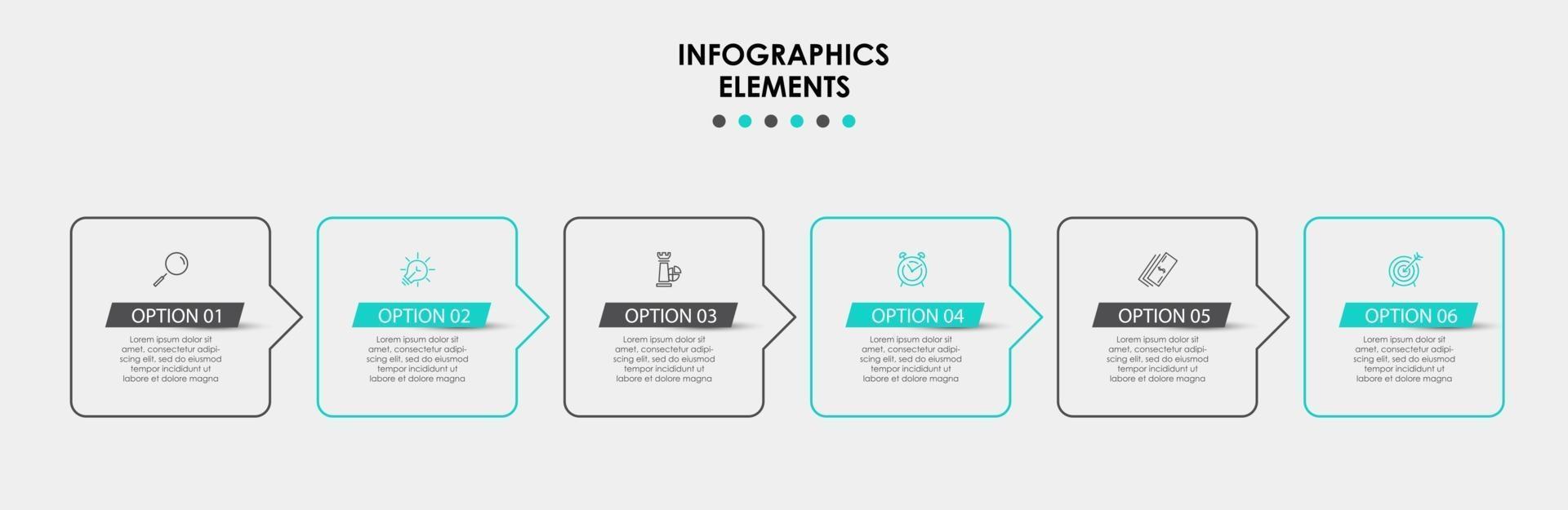 INFOGRAPHICS
ELEMENTS

OPTION 01
Lorem ipsum dolor sit amet, consectetur adipiscing elit, sed do eiusmod tempor incididunt ut labore et dolore magna

OPTION 02
Lorem ipsum dolor sit amet, consectetur adipiscing elit, sed do eiusmod tempor incididunt ut labore et dolore magna

OPTION 03
Lorem ipsum dolor sit amet, consectetur adipiscing elit, sed do eiusmod tempor incididunt ut labore et dolore magna

OPTION 04
Lorem ipsum dolor sit amet, consectetur adipiscing elit, sed do eiusmod tempor incididunt ut labore et dolore magna

OPTION 05
Lorem ipsum dolor sit amet, consectetur adipiscing elit, sed do eiusmod tempor incididunt ut labore et dolore magna

OPTION 06
Lorem ipsum dolor sit amet, consectetur adipiscing elit, sed do eiusmod tempor incididunt ut labore et dolore magna