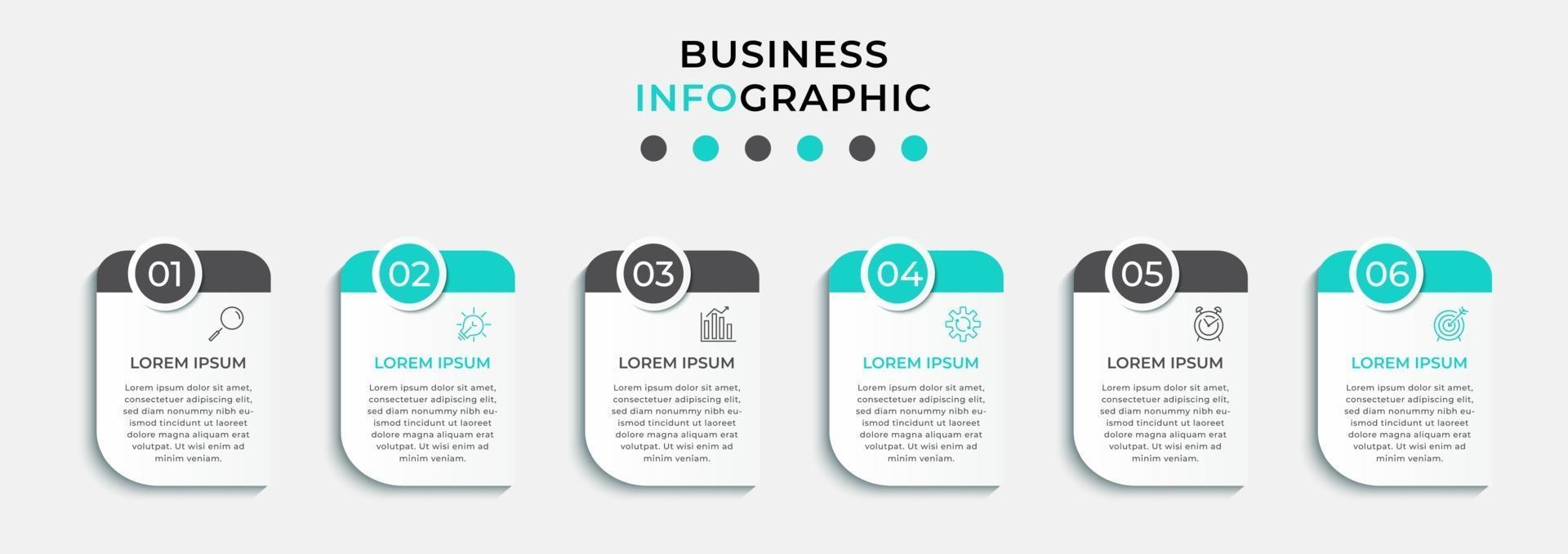 BUSINESS
INFOGRAPHIC

01

LOREM IPSUM

Lorem ipsum dolor sit amet, consectetuer adipiscing elit, sed diam nonummy nibh euismod tincidunt ut laoreet dolore magna aliquam erat volutpat. Ut wisi enim ad minim veniam.

02

LOREM IPSUM

Lorem ipsum dolor sit amet, consectetuer adipiscing elit, sed diam nonummy nibh euismod tincidunt ut laoreet dolore magna aliquam erat volutpat. Ut wisi enim ad minim veniam.

03

LOREM IPSUM

Lorem ipsum dolor sit amet, consectetuer adipiscing elit, sed diam nonummy nibh euismod tincidunt ut laoreet dolore magna aliquam erat volutpat. Ut wisi enim ad minim veniam.

04

LOREM IPSUM

Lorem ipsum dolor sit amet, consectetuer adipiscing elit, sed diam nonummy nibh euismod tincidunt ut laoreet dolore magna aliquam erat volutpat. Ut wisi enim ad minim veniam.

05

LOREM IPSUM

Lorem ipsum dolor sit amet, consectetuer adipiscing elit, sed diam nonummy nibh euismod tincidunt ut laoreet dolore magna aliquam erat volutpat. Ut wisi enim ad minim veniam.

06

LOREM IPSUM

Lorem ipsum dolor sit amet, consectetuer adipiscing elit, sed diam nonummy nibh euismod tincidunt ut laoreet dolore magna aliquam erat volutpat. Ut wisi enim ad minim veniam.