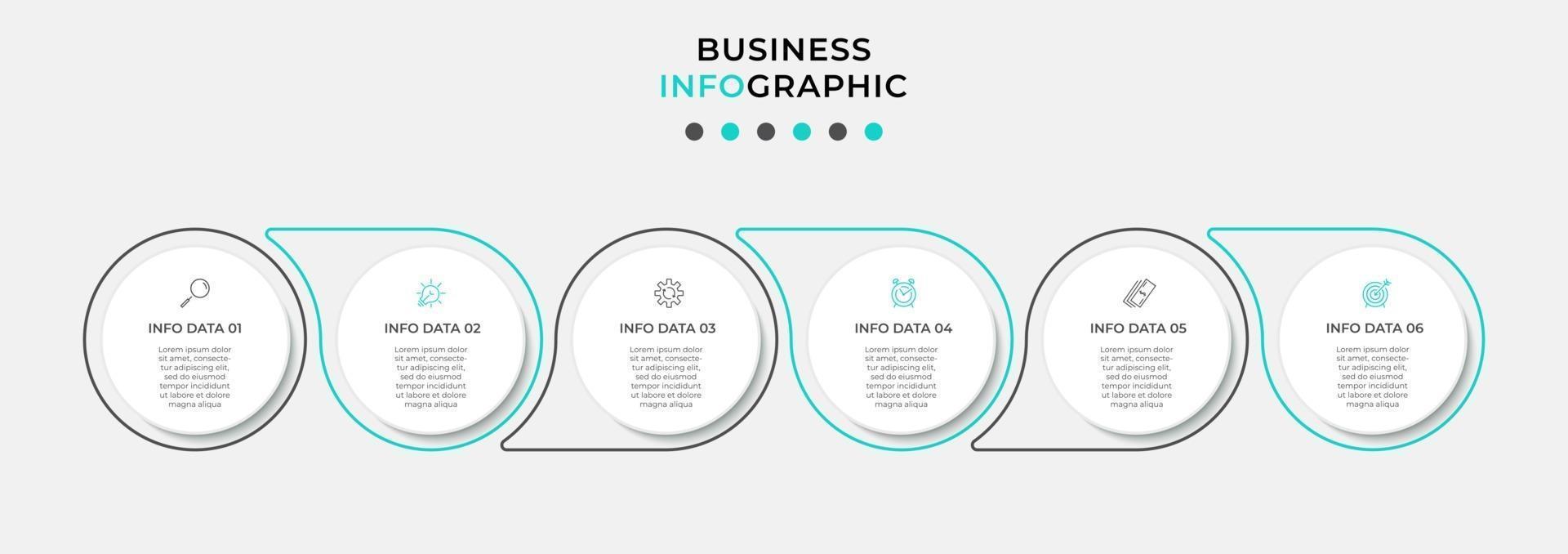 BUSINESS
INFOGRAPHIC

INFO DATA 01

Lorem ipsum dolor sit amet, consectetur adipiscing elit, sed do eiusmod tempor incididunt ut labore et dolore magna aliqua

INFO DATA 02

Lorem ipsum dolor sit amet, consectetur adipiscing elit, sed do eiusmod tempor incididunt ut labore et dolore magna aliqua

INFO DATA 03

Lorem ipsum dolor sit amet, consectetur adipiscing elit, sed do eiusmod tempor incididunt ut labore et dolore magna aliqua

INFO DATA 04

Lorem ipsum dolor sit amet, consectetur adipiscing elit, sed do eiusmod tempor incididunt ut labore et dolore magna aliqua

INFO DATA 05

Lorem ipsum dolor sit amet, consectetur adipiscing elit, sed do eiusmod tempor incididunt ut labore et dolore magna aliqua

INFO DATA 06

Lorem ipsum dolor sit amet, consectetur adipiscing elit, sed do eiusmod tempor incididunt ut labore et dolore magna aliqua