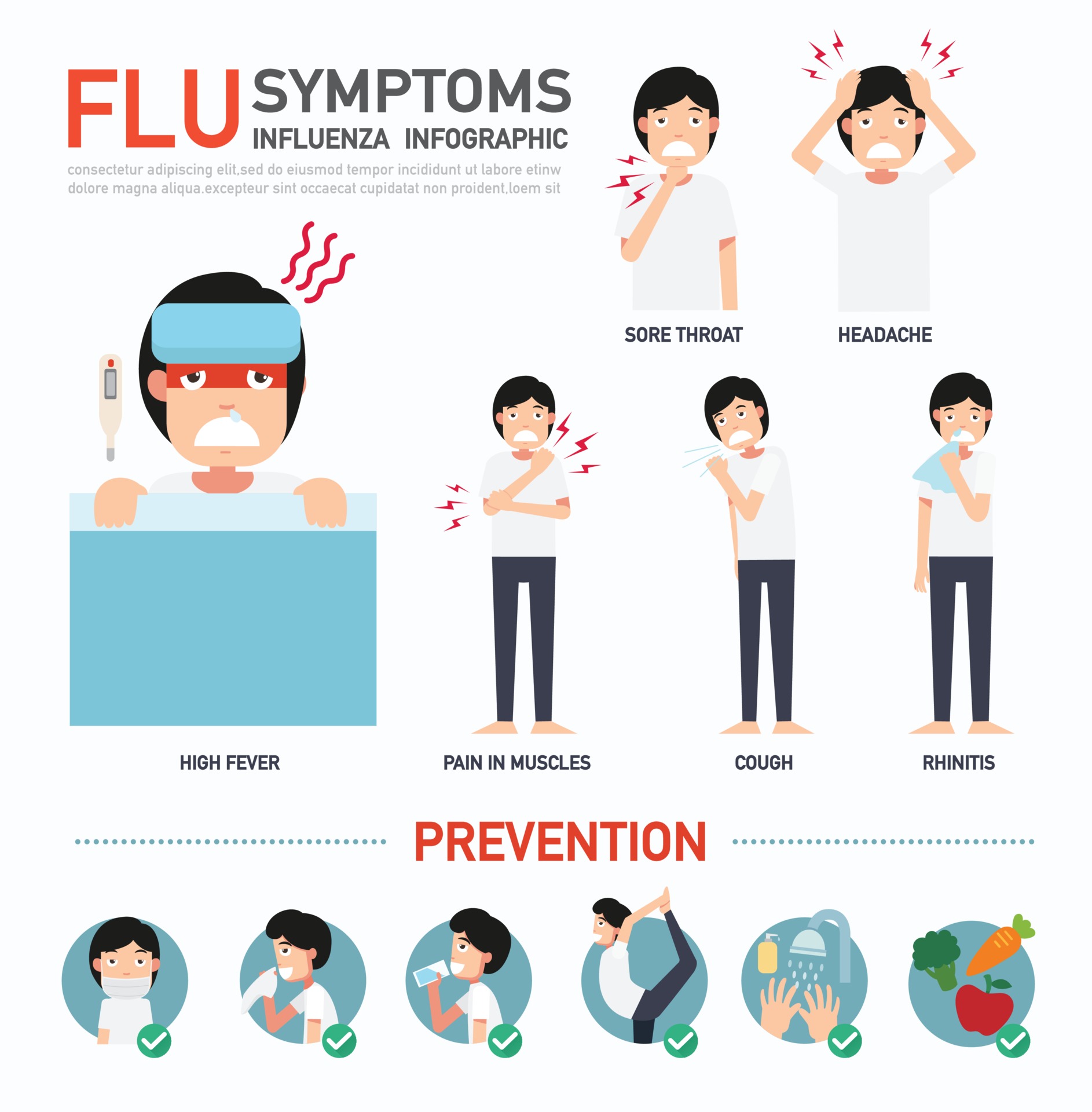 FLU SYMPTOMS
INFLUENZA INFOGRAPHIC

consectetur adipiscing elit,sed do eiusmod tempor incididunt ut labore etinw dolore magna aliqua.excepteur sint occaecat cupidatat non proident,loem sit

SORE THROAT

HEADACHE

HIGH FEVER

PAIN IN MUSCLES

COUGH

RHINITIS

PREVENTION