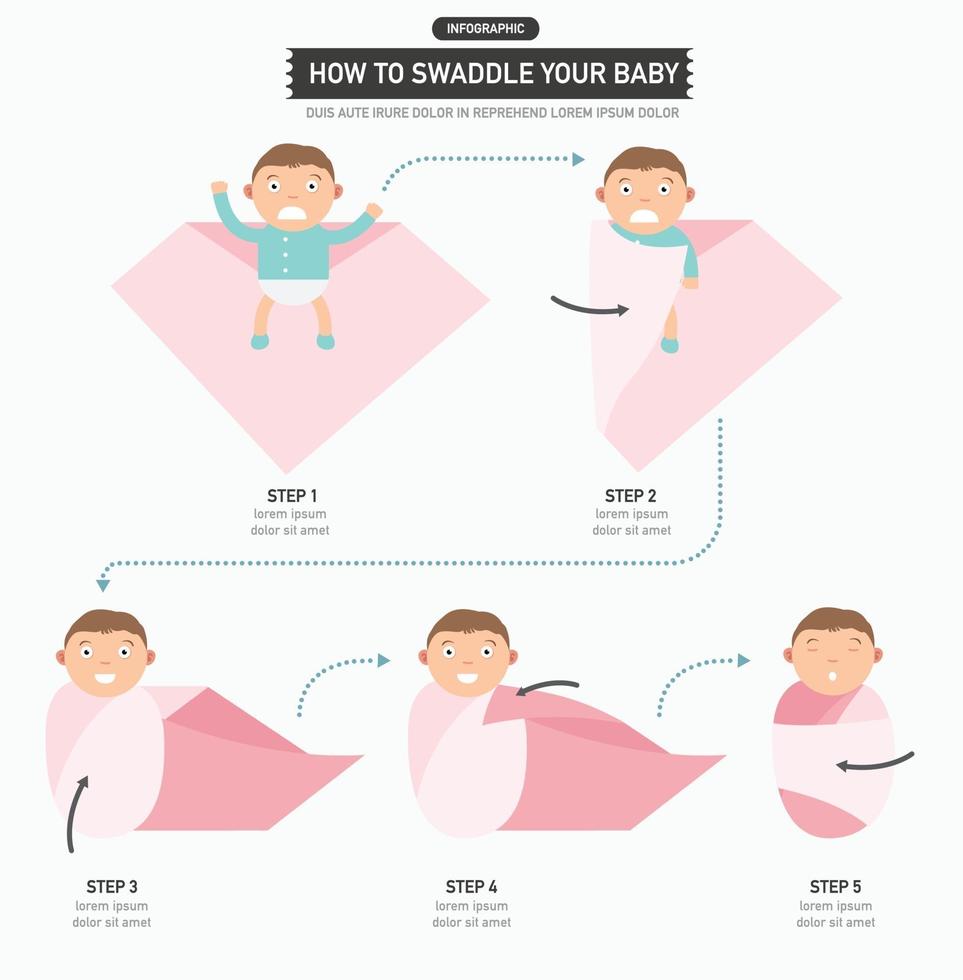 INFOGRAPHIC

HOW TO SWADDLE YOUR BABY

DUIS AUTE IRURE DOLOR IN REPREHEND LOREM IPSUM DOLOR

STEP 1
lorem ipsum
dolor sit amet

STEP 2
lorem ipsum
dolor sit amet

STEP 3
lorem ipsum
dolor sit amet

STEP 4
lorem ipsum
dolor sit amet

STEP 5
lorem ipsum
dolor sit amet