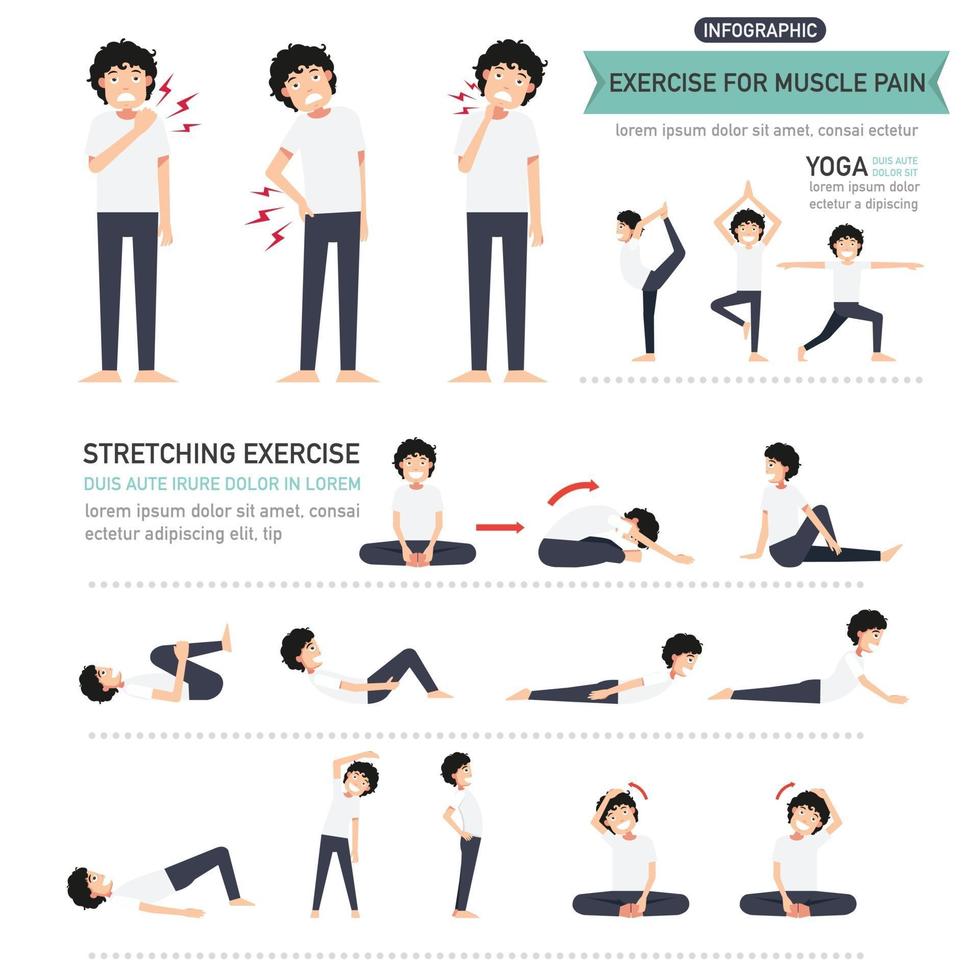 INFOGRAPHIC

EXERCISE FOR MUSCLE PAIN

lorem ipsum dolor sit amet, consai ectetur

YOGA DUIS AUTE DOLOR SIT
lorem ipsum dolor ectetur a dipiscing

STRETCHING EXERCISE
DUIS AUTE IRURE DOLOR IN LOREM
lorem ipsum dolor sit amet, consai ectetur adipiscing elit, tip