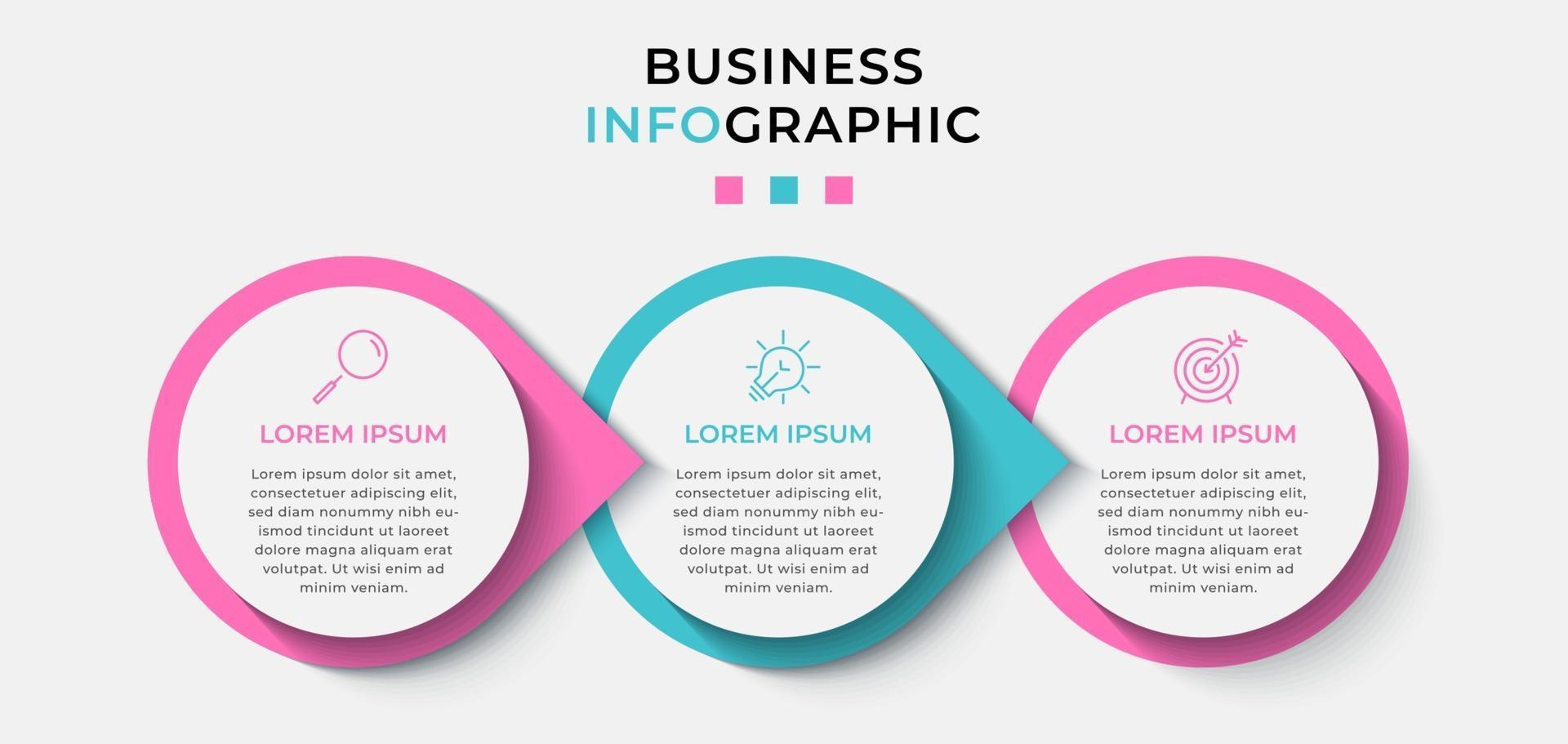 BUSINESS
INFOGRAPHIC

LOREM IPSUM

Lorem ipsum dolor sit amet, consectetuer adipiscing elit, sed diam nonummy nibh euismod tincidunt ut laoreet dolore magna aliquam erat volutpat. Ut wisi enim ad minim veniam.

LOREM IPSUM

Lorem ipsum dolor sit amet, consectetuer adipiscing elit, sed diam nonummy nibh euismod tincidunt ut laoreet dolore magna aliquam erat volutpat. Ut wisi enim ad minim veniam.

LOREM IPSUM

Lorem ipsum dolor sit amet, consectetuer adipiscing elit, sed diam nonummy nibh euismod tincidunt ut laoreet dolore magna aliquam erat volutpat. Ut wisi enim ad minim veniam.