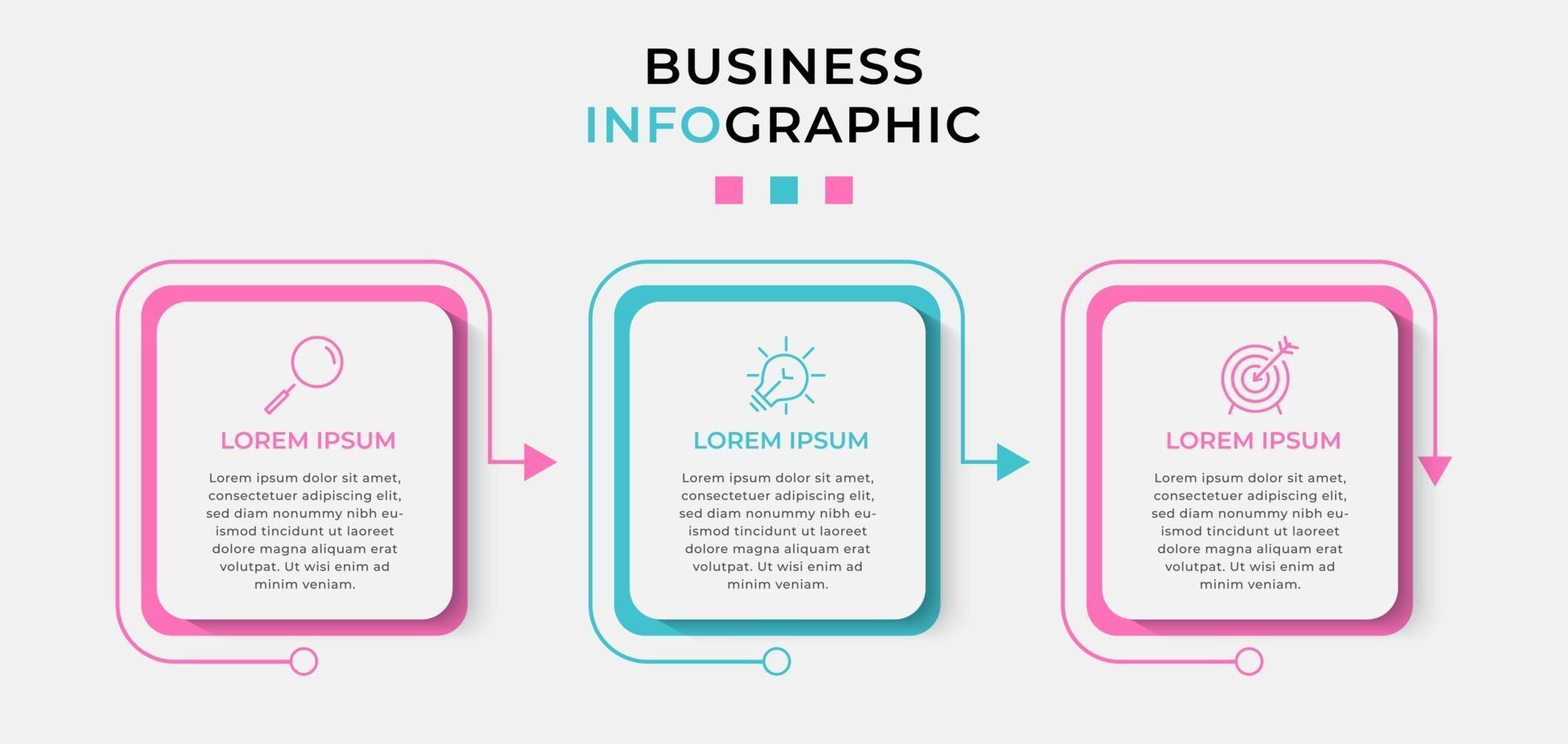 BUSINESS
INFOGRAPHIC

LOREM IPSUM

Lorem ipsum dolor sit amet, consectetuer adipiscing elit, sed diam nonummy nibh euismod tincidunt ut laoreet dolore magna aliquam erat volutpat. Ut wisi enim ad minim veniam.

LOREM IPSUM

Lorem ipsum dolor sit amet, consectetuer adipiscing elit, sed diam nonummy nibh euismod tincidunt ut laoreet dolore magna aliquam erat volutpat. Ut wisi enim ad minim veniam.

LOREM IPSUM

Lorem ipsum dolor sit amet, consectetuer adipiscing elit, sed diam nonummy nibh euismod tincidunt ut laoreet dolore magna aliquam erat volutpat. Ut wisi enim ad minim veniam.