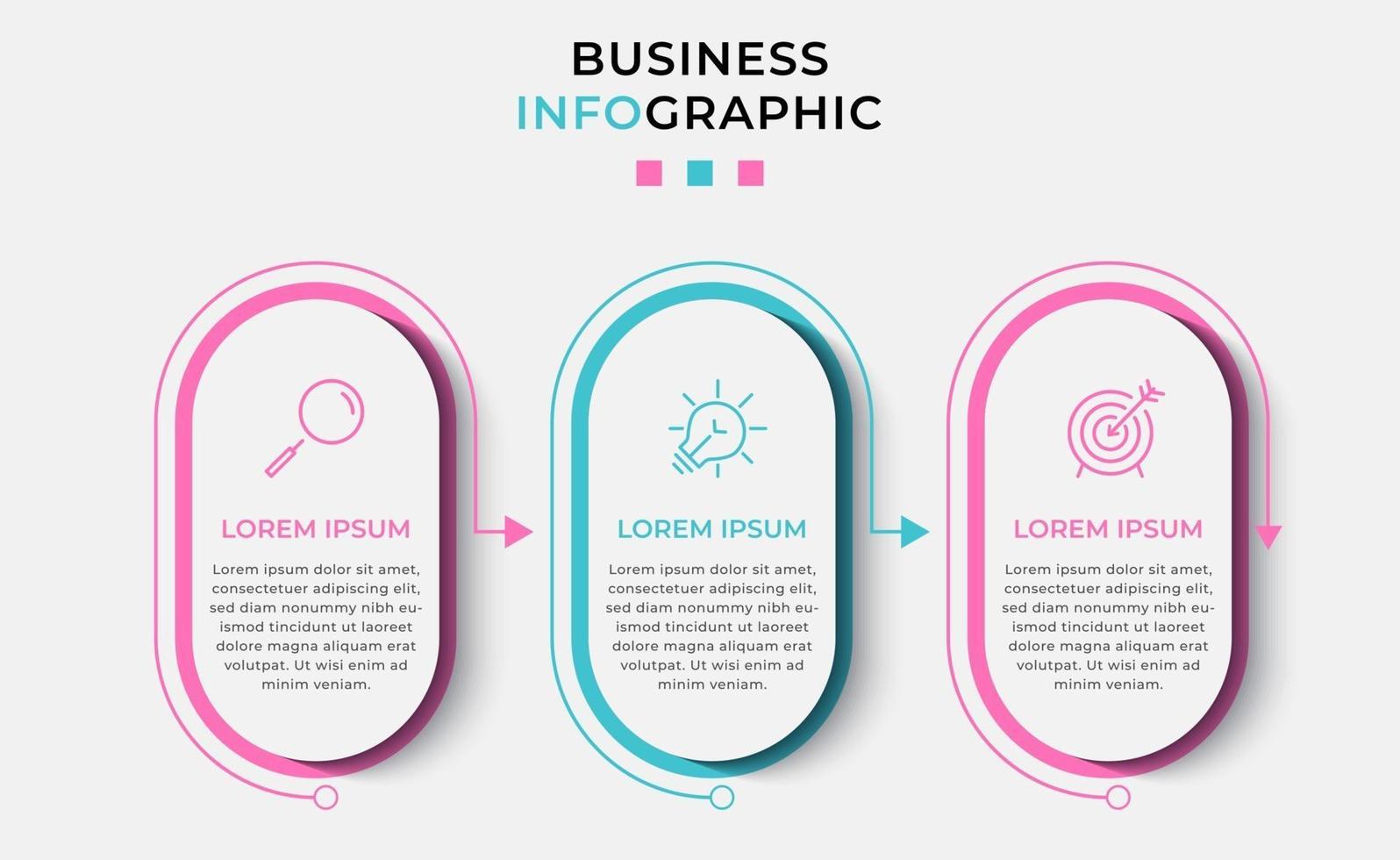 BUSINESS
INFOGRAPHIC

LOREM IPSUM

Lorem ipsum dolor sit amet, consectetuer adipiscing elit, sed diam nonummy nibh euismod tincidunt ut laoreet dolore magna aliquam erat volutpat. Ut wisi enim ad minim veniam.

LOREM IPSUM

Lorem ipsum dolor sit amet, consectetuer adipiscing elit, sed diam nonummy nibh euismod tincidunt ut laoreet dolore magna aliquam erat volutpat. Ut wisi enim ad minim veniam.

LOREM IPSUM

Lorem ipsum dolor sit amet, consectetuer adipiscing elit, sed diam nonummy nibh euismod tincidunt ut laoreet dolore magna aliquam erat volutpat. Ut wisi enim ad minim veniam.