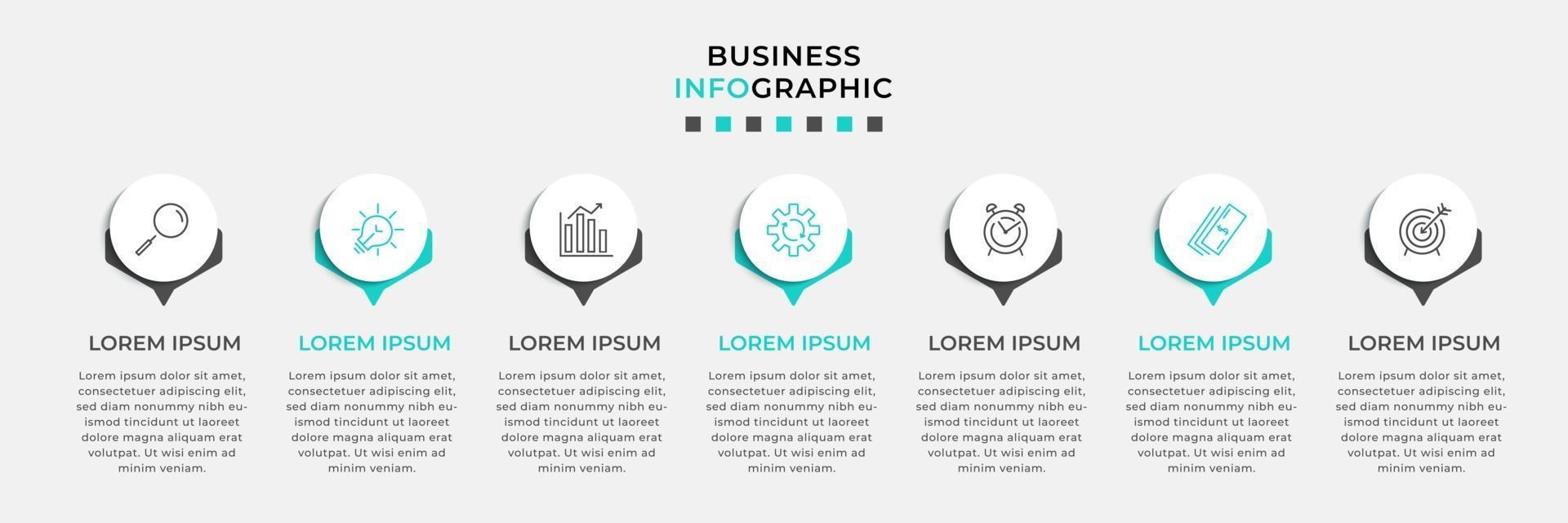 BUSINESS
INFOGRAPHIC

LOREM IPSUM

Lorem ipsum dolor sit amet, consectetuer adipiscing elit, sed diam nonummy nibh euismod tincidunt ut laoreet dolore magna aliquam erat volutpat. Ut wisi enim ad minim veniam.

LOREM IPSUM

Lorem ipsum dolor sit amet, consectetuer adipiscing elit, sed diam nonummy nibh euismod tincidunt ut laoreet dolore magna aliquam erat volutpat. Ut wisi enim ad minim veniam.

LOREM IPSUM

Lorem ipsum dolor sit amet, consectetuer adipiscing elit, sed diam nonummy nibh euismod tincidunt ut laoreet dolore magna aliquam erat volutpat. Ut wisi enim ad minim veniam.

LOREM IPSUM

Lorem ipsum dolor sit amet, consectetuer adipiscing elit, sed diam nonummy nibh euismod tincidunt ut laoreet dolore magna aliquam erat volutpat. Ut wisi enim ad minim veniam.

LOREM IPSUM

Lorem ipsum dolor sit amet, consectetuer adipiscing elit, sed diam nonummy nibh euismod tincidunt ut laoreet dolore magna aliquam erat volutpat. Ut wisi enim ad minim veniam.

LOREM IPSUM

Lorem ipsum dolor sit amet, consectetuer adipiscing elit, sed diam nonummy nibh euismod tincidunt ut laoreet dolore magna aliquam erat volutpat. Ut wisi enim ad minim veniam.

LOREM IPSUM

Lorem ipsum dolor sit amet, consectetuer adipiscing elit, sed diam nonummy nibh euismod tincidunt ut laoreet dolore magna aliquam erat volutpat. Ut wisi enim ad minim veniam.