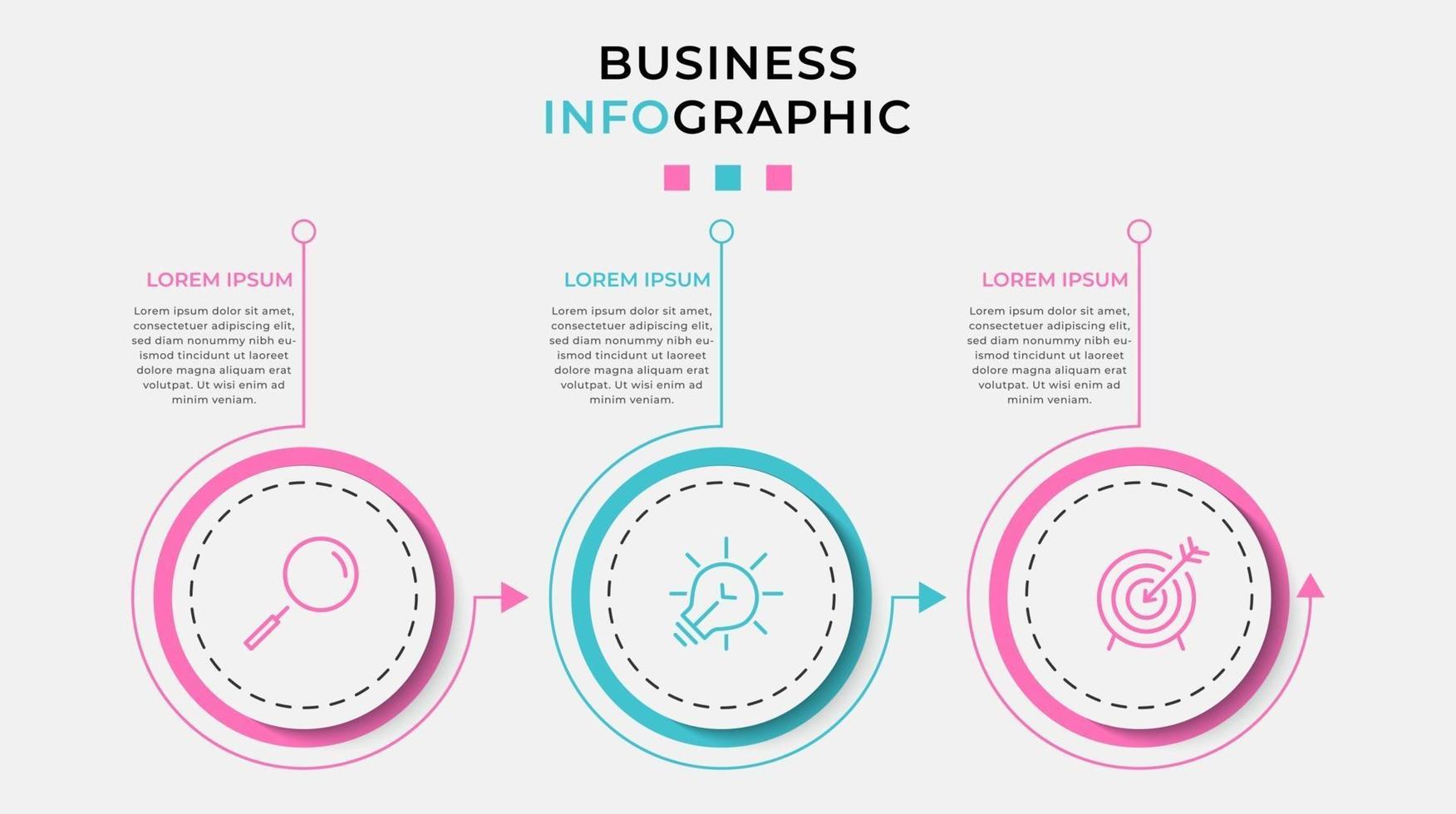 BUSINESS
INFOGRAPHIC

LOREM IPSUM

Lorem ipsum dolor sit amet, consectetuer adipiscing elit, sed diam nonummy nibh euismod tincidunt ut laoreet dolore magna aliquam erat volutpat. Ut wisi enim ad minim veniam.

LOREM IPSUM

Lorem ipsum dolor sit amet, consectetuer adipiscing elit, sed diam nonummy nibh euismod tincidunt ut laoreet dolore magna aliquam erat volutpat. Ut wisi enim ad minim veniam.

LOREM IPSUM

Lorem ipsum dolor sit amet, consectetuer adipiscing elit, sed diam nonummy nibh euismod tincidunt ut laoreet dolore magna aliquam erat volutpat. Ut wisi enim ad minim veniam.