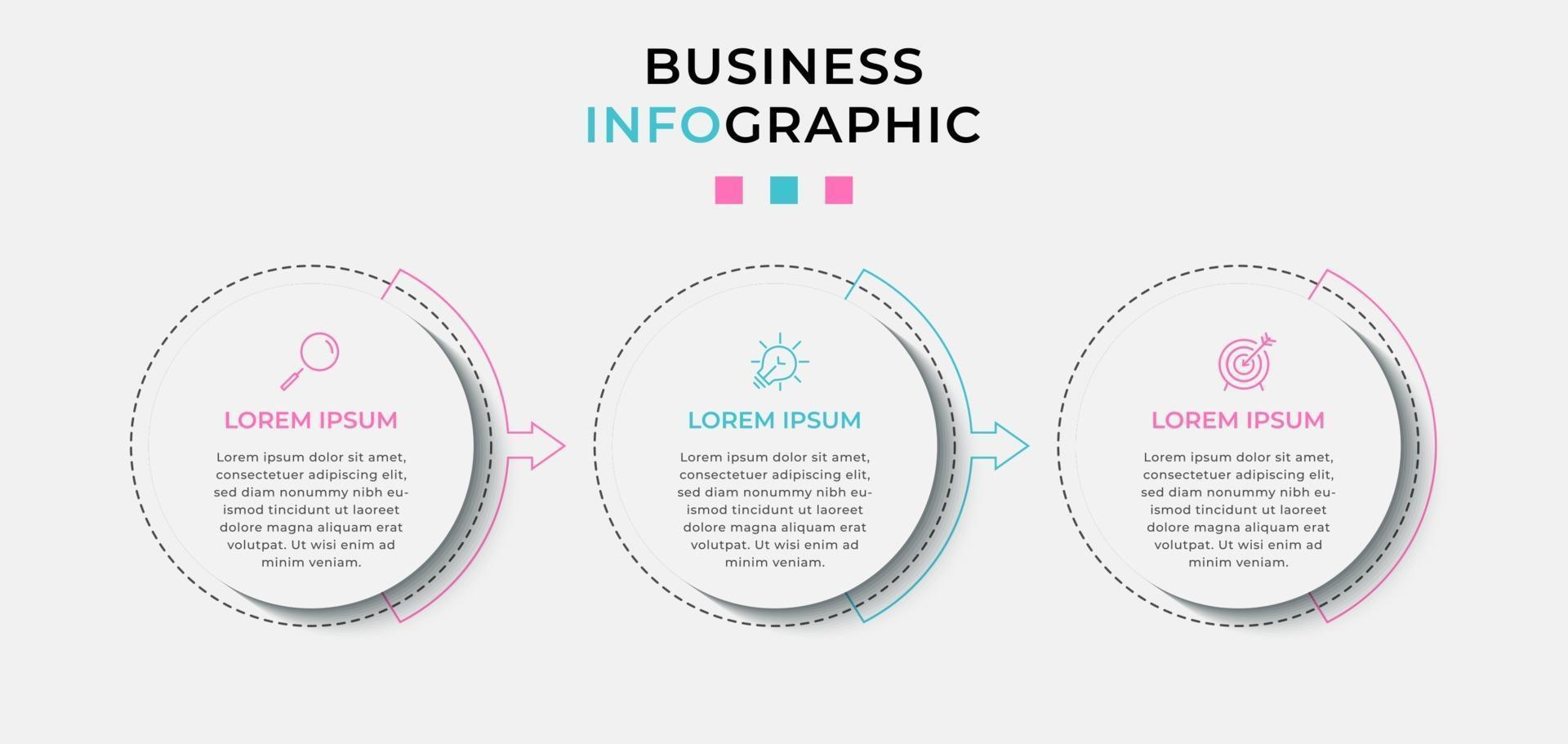 BUSINESS
INFOGRAPHIC

LOREM IPSUM

Lorem ipsum dolor sit amet, consectetuer adipiscing elit, sed diam nonummy nibh euismod tincidunt ut laoreet dolore magna aliquam erat volutpat. Ut wisi enim ad minim veniam.

LOREM IPSUM

Lorem ipsum dolor sit amet, consectetuer adipiscing elit, sed diam nonummy nibh euismod tincidunt ut laoreet dolore magna aliquam erat volutpat. Ut wisi enim ad minim veniam.

LOREM IPSUM

Lorem ipsum dolor sit amet, consectetuer adipiscing elit, sed diam nonummy nibh euismod tincidunt ut laoreet dolore magna aliquam erat volutpat. Ut wisi enim ad minim veniam.