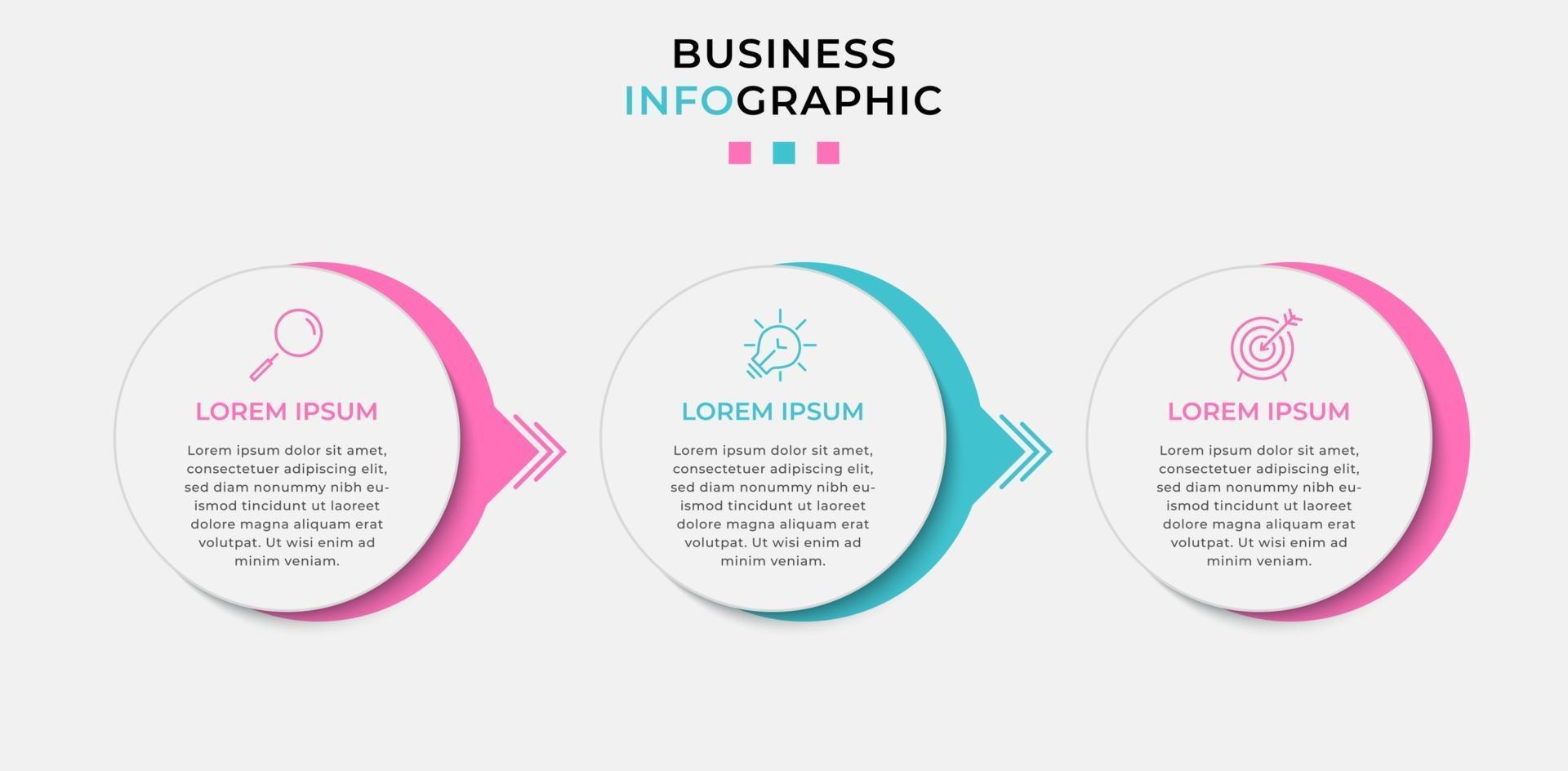 BUSINESS
INFOGRAPHIC

LOREM IPSUM

Lorem ipsum dolor sit amet, consectetuer adipiscing elit, sed diam nonummy nibh euismod tincidunt ut laoreet dolore magna aliquam erat volutpat. Ut wisi enim ad minim veniam.

LOREM IPSUM

Lorem ipsum dolor sit amet, consectetuer adipiscing elit, sed diam nonummy nibh euismod tincidunt ut laoreet dolore magna aliquam erat volutpat. Ut wisi enim ad minim veniam.

LOREM IPSUM

Lorem ipsum dolor sit amet, consectetuer adipiscing elit, sed diam nonummy nibh euismod tincidunt ut laoreet dolore magna aliquam erat volutpat. Ut wisi enim ad minim veniam.