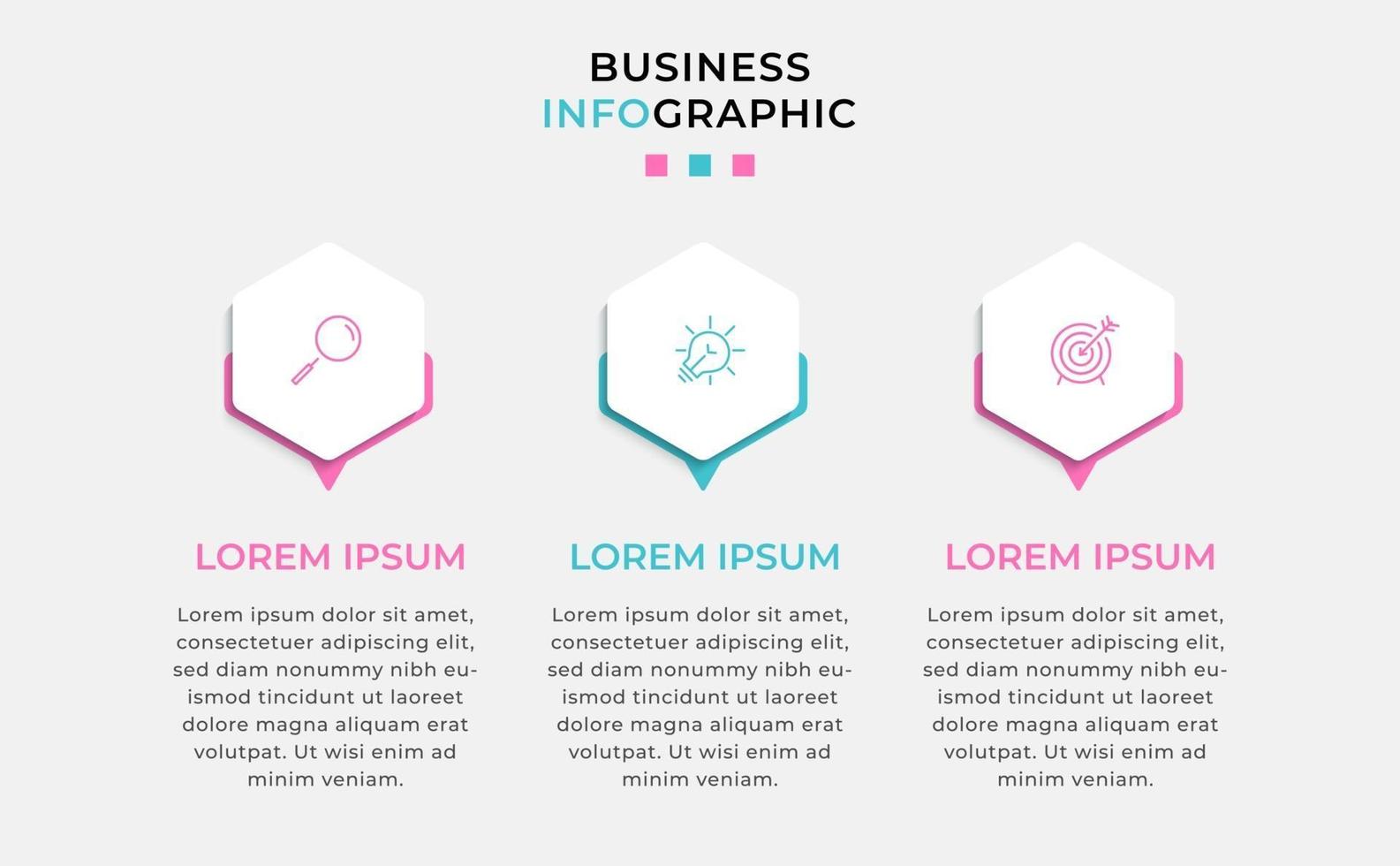 BUSINESS
INFOGRAPHIC

LOREM IPSUM

Lorem ipsum dolor sit amet, consectetuer adipiscing elit, sed diam nonummy nibh euismod tincidunt ut laoreet dolore magna aliquam erat volutpat. Ut wisi enim ad minim veniam.

LOREM IPSUM

Lorem ipsum dolor sit amet, consectetuer adipiscing elit, sed diam nonummy nibh euismod tincidunt ut laoreet dolore magna aliquam erat volutpat. Ut wisi enim ad minim veniam.

LOREM IPSUM

Lorem ipsum dolor sit amet, consectetuer adipiscing elit, sed diam nonummy nibh euismod tincidunt ut laoreet dolore magna aliquam erat volutpat. Ut wisi enim ad minim veniam.