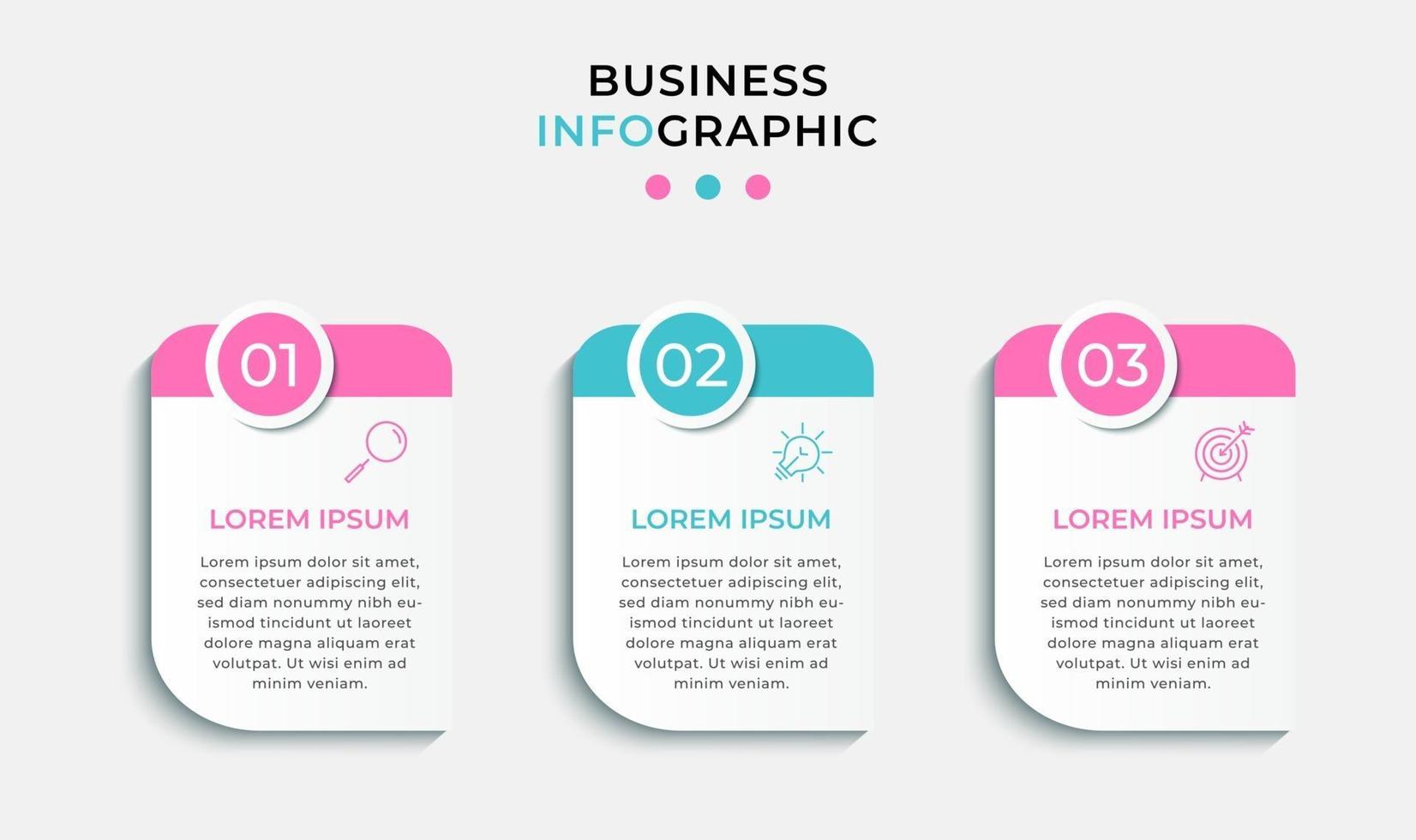 BUSINESS
INFOGRAPHIC

01

LOREM IPSUM

Lorem ipsum dolor sit amet, consectetuer adipiscing elit, sed diam nonummy nibh euismod tincidunt ut laoreet dolore magna aliquam erat volutpat. Ut wisi enim ad minim veniam.

02

LOREM IPSUM

Lorem ipsum dolor sit amet, consectetuer adipiscing elit, sed diam nonummy nibh euismod tincidunt ut laoreet dolore magna aliquam erat volutpat. Ut wisi enim ad minim veniam.

03

LOREM IPSUM

Lorem ipsum dolor sit amet, consectetuer adipiscing elit, sed diam nonummy nibh euismod tincidunt ut laoreet dolore magna aliquam erat volutpat. Ut wisi enim ad minim veniam.