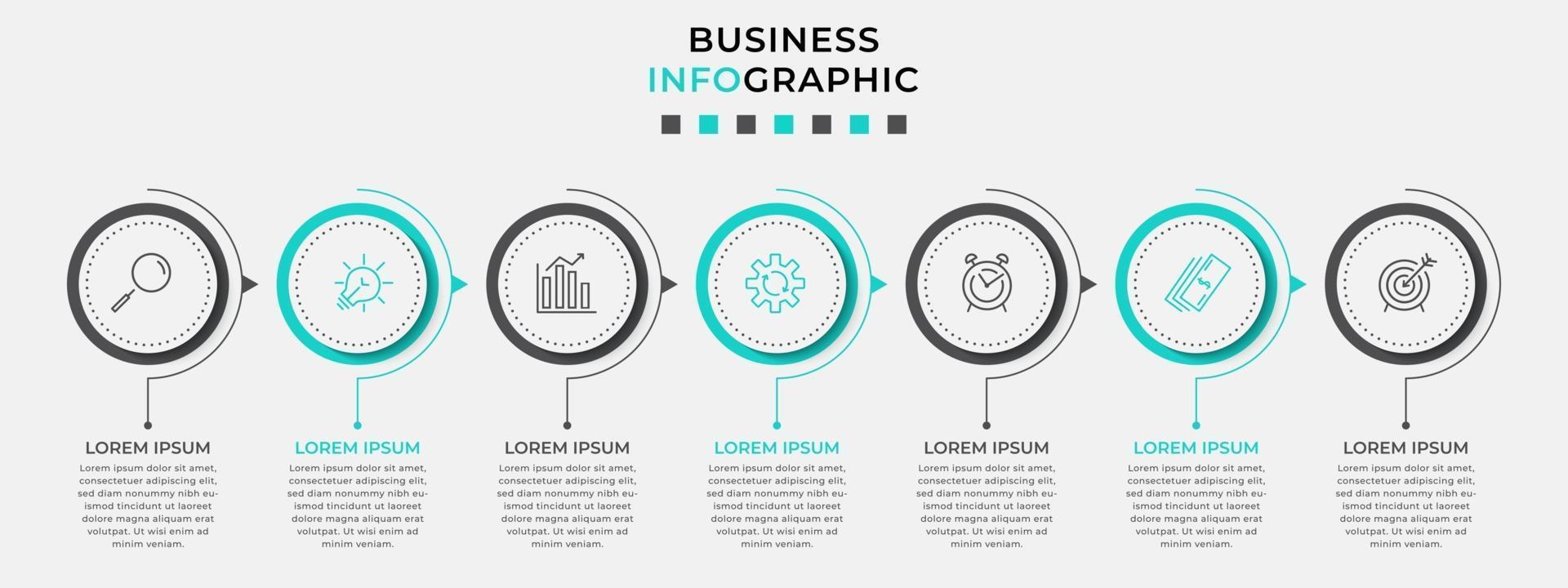 BUSINESS
INFOGRAPHIC

LOREM IPSUM
Lorem ipsum dolor sit amet, consectetuer adipiscing elit, sed diam nonummy nibh euismod tincidunt ut laoreet dolore magna aliquam erat volutpat. Ut wisi enim ad minim veniam.

LOREM IPSUM
Lorem ipsum dolor sit amet, consectetuer adipiscing elit, sed diam nonummy nibh euismod tincidunt ut laoreet dolore magna aliquam erat volutpat. Ut wisi enim ad minim veniam.

LOREM IPSUM
Lorem ipsum dolor sit amet, consectetuer adipiscing elit, sed diam nonummy nibh euismod tincidunt ut laoreet dolore magna aliquam erat volutpat. Ut wisi enim ad minim veniam.

LOREM IPSUM
Lorem ipsum dolor sit amet, consectetuer adipiscing elit, sed diam nonummy nibh euismod tincidunt ut laoreet dolore magna aliquam erat volutpat. Ut wisi enim ad minim veniam.

LOREM IPSUM
Lorem ipsum dolor sit amet, consectetuer adipiscing elit, sed diam nonummy nibh euismod tincidunt ut laoreet dolore magna aliquam erat volutpat. Ut wisi enim ad minim veniam.

LOREM IPSUM
Lorem ipsum dolor sit amet, consectetuer adipiscing elit, sed diam nonummy nibh euismod tincidunt ut laoreet dolore magna aliquam erat volutpat. Ut wisi enim ad minim veniam.

LOREM IPSUM
Lorem ipsum dolor sit amet, consectetuer adipiscing elit, sed diam nonummy nibh euismod tincidunt ut laoreet dolore magna aliquam erat volutpat. Ut wisi enim ad minim veniam.