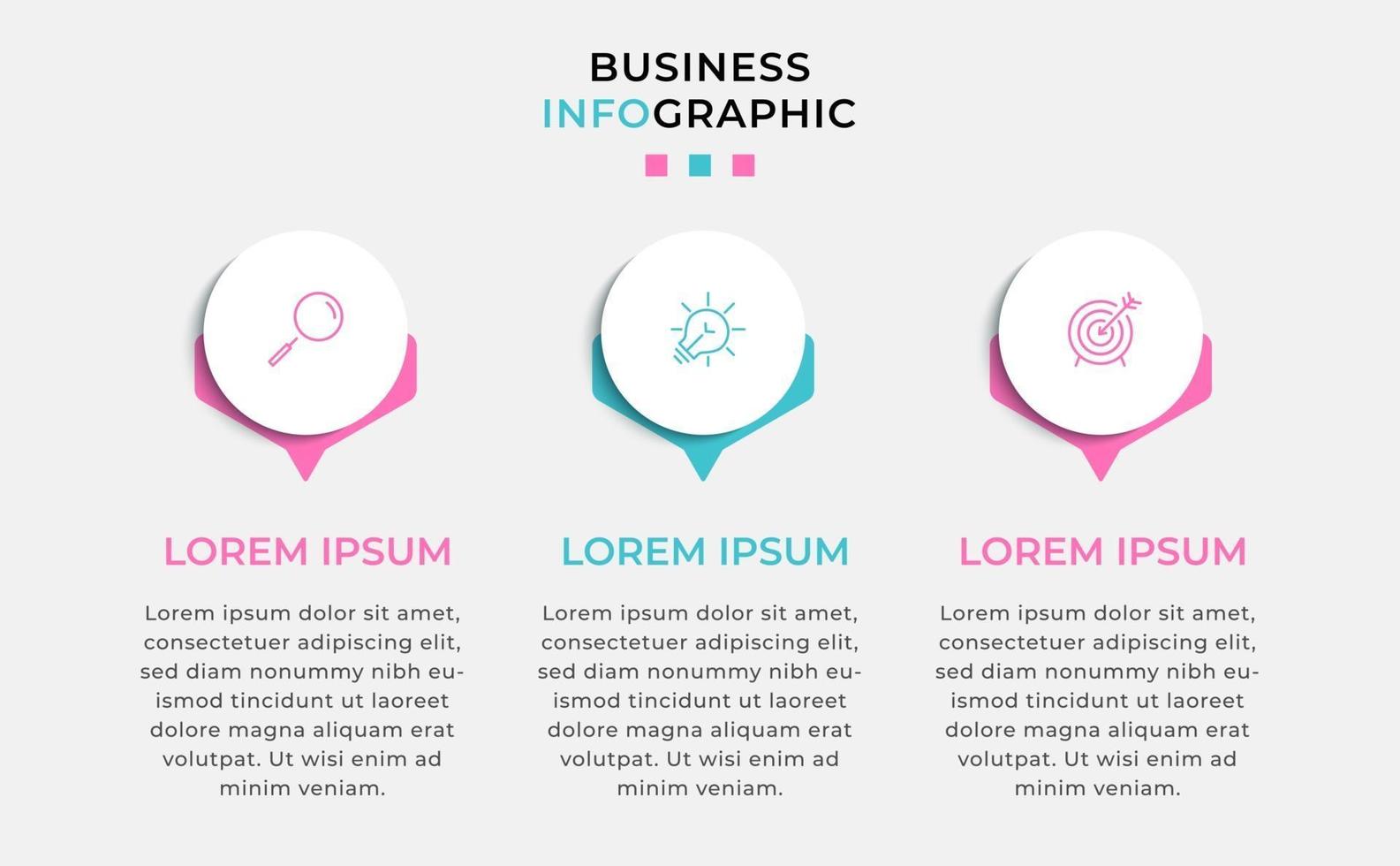 BUSINESS
INFOGRAPHIC

LOREM IPSUM

Lorem ipsum dolor sit amet, consectetuer adipiscing elit, sed diam nonummy nibh euismod tincidunt ut laoreet dolore magna aliquam erat volutpat. Ut wisi enim ad minim veniam.

LOREM IPSUM

Lorem ipsum dolor sit amet, consectetuer adipiscing elit, sed diam nonummy nibh euismod tincidunt ut laoreet dolore magna aliquam erat volutpat. Ut wisi enim ad minim veniam.

LOREM IPSUM

Lorem ipsum dolor sit amet, consectetuer adipiscing elit, sed diam nonummy nibh euismod tincidunt ut laoreet dolore magna aliquam erat volutpat. Ut wisi enim ad minim veniam.