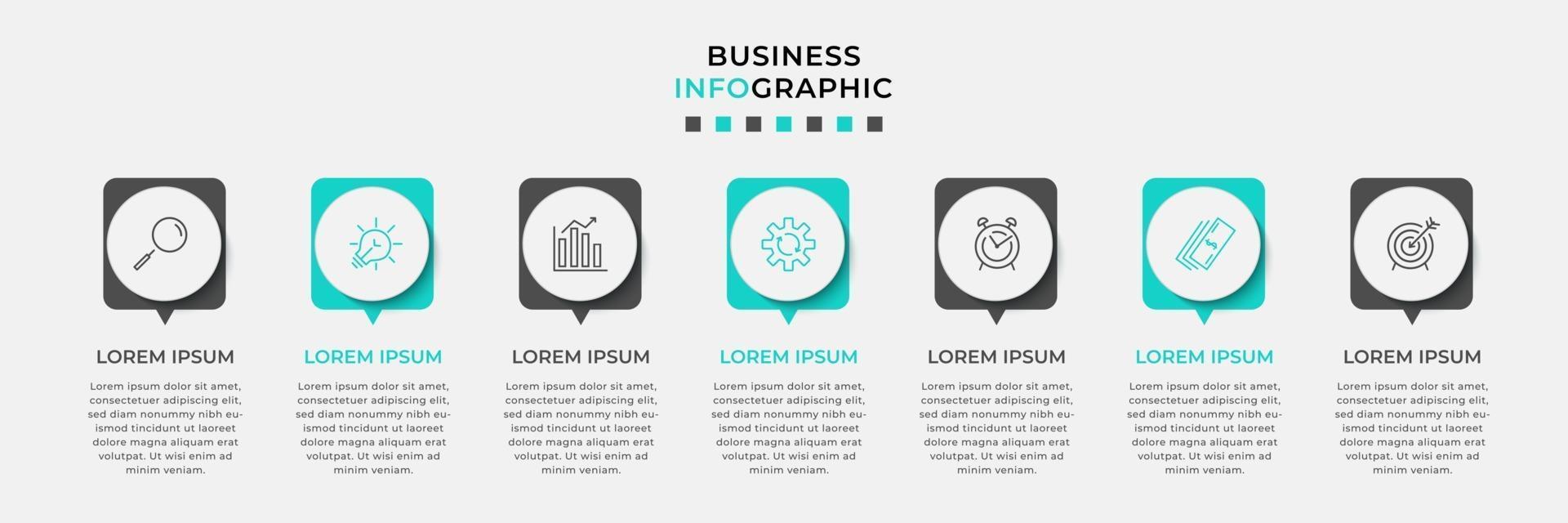 BUSINESS
INFOGRAPHIC

LOREM IPSUM

Lorem ipsum dolor sit amet, consectetuer adipiscing elit, sed diam nonummy nibh euismod tincidunt ut laoreet dolore magna aliquam erat volutpat. Ut wisi enim ad minim veniam.

LOREM IPSUM

Lorem ipsum dolor sit amet, consectetuer adipiscing elit, sed diam nonummy nibh euismod tincidunt ut laoreet dolore magna aliquam erat volutpat. Ut wisi enim ad minim veniam.

LOREM IPSUM

Lorem ipsum dolor sit amet, consectetuer adipiscing elit, sed diam nonummy nibh euismod tincidunt ut laoreet dolore magna aliquam erat volutpat. Ut wisi enim ad minim veniam.

LOREM IPSUM

Lorem ipsum dolor sit amet, consectetuer adipiscing elit, sed diam nonummy nibh euismod tincidunt ut laoreet dolore magna aliquam erat volutpat. Ut wisi enim ad minim veniam.

LOREM IPSUM

Lorem ipsum dolor sit amet, consectetuer adipiscing elit, sed diam nonummy nibh euismod tincidunt ut laoreet dolore magna aliquam erat volutpat. Ut wisi enim ad minim veniam.

LOREM IPSUM

Lorem ipsum dolor sit amet, consectetuer adipiscing elit, sed diam nonummy nibh euismod tincidunt ut laoreet dolore magna aliquam erat volutpat. Ut wisi enim ad minim veniam.

LOREM IPSUM

Lorem ipsum dolor sit amet, consectetuer adipiscing elit, sed diam nonummy nibh euismod tincidunt ut laoreet dolore magna aliquam erat volutpat. Ut wisi enim ad minim veniam.