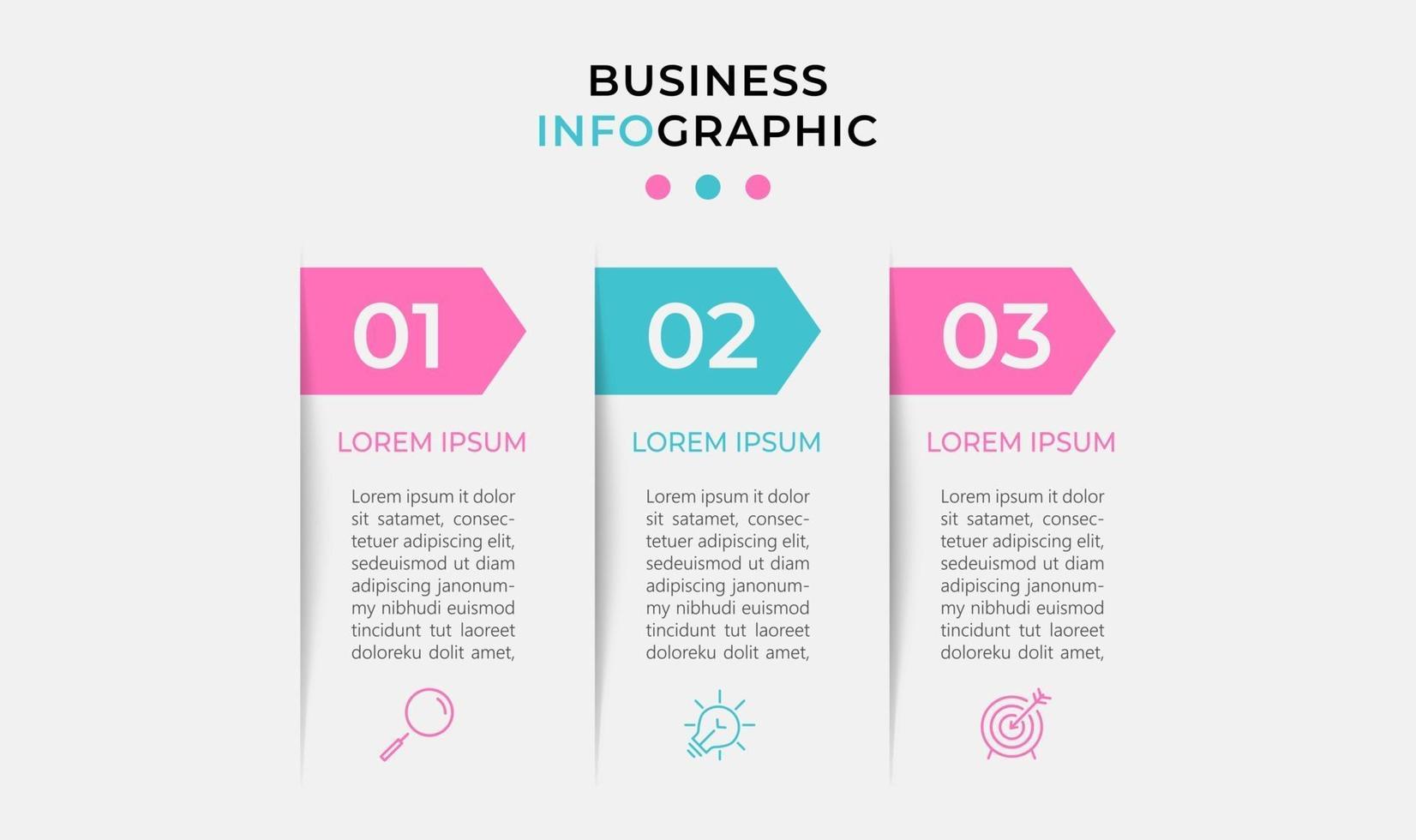 BUSINESS
INFOGRAPHIC

01

LOREM IPSUM

Lorem ipsum it dolor sit satamet, consectetuer adipiscing elit, sedeuismod ut diam adipiscing janonummy nibhudi euismod tincidunt tut laoreet doloreku dolit amet,

02

LOREM IPSUM

Lorem ipsum it dolor sit satamet, consectetuer adipiscing elit, sedeuismod ut diam adipiscing janonummy nibhudi euismod tincidunt tut laoreet doloreku dolit amet,

03

LOREM IPSUM

Lorem ipsum it dolor sit satamet, consectetuer adipiscing elit, sedeuismod ut diam adipiscing janonummy nibhudi euismod tincidunt tut laoreet doloreku dolit amet,