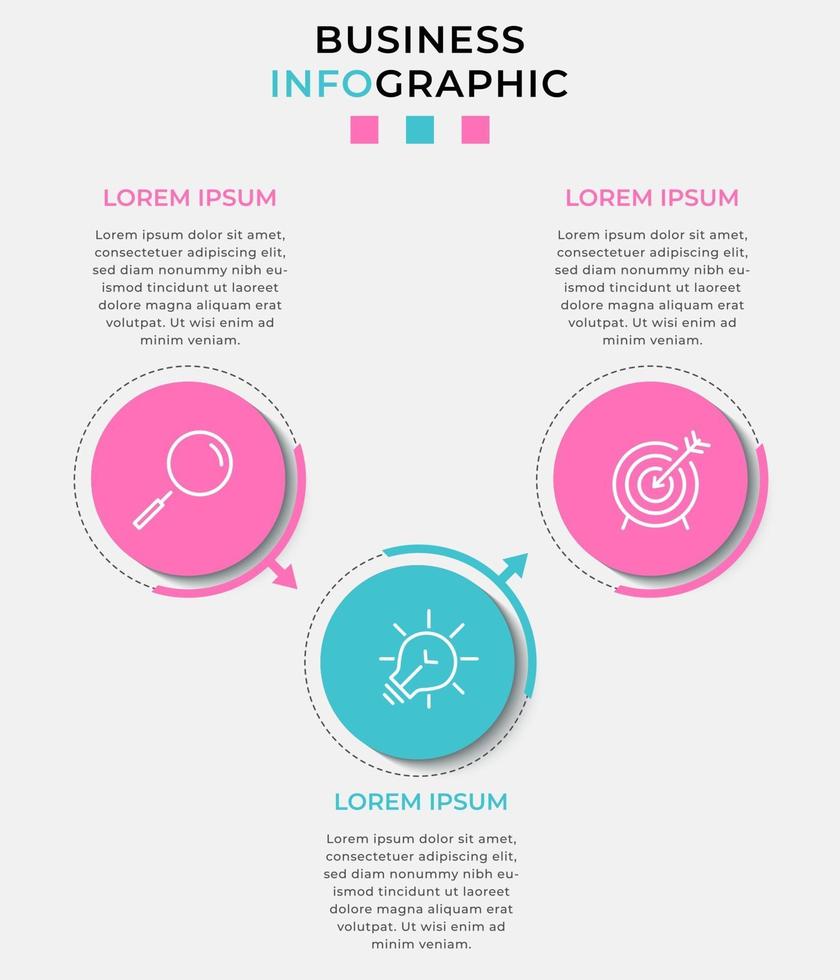 BUSINESS
INFOGRAPHIC

LOREM IPSUM

Lorem ipsum dolor sit amet, consectetuer adipiscing elit, sed diam nonummy nibh euismod tincidunt ut laoreet dolore magna aliquam erat volutpat. Ut wisi enim ad minim veniam.

LOREM IPSUM

Lorem ipsum dolor sit amet, consectetuer adipiscing elit, sed diam nonummy nibh euismod tincidunt ut laoreet dolore magna aliquam erat volutpat. Ut wisi enim ad minim veniam.

LOREM IPSUM

Lorem ipsum dolor sit amet, consectetuer adipiscing elit, sed diam nonummy nibh euismod tincidunt ut laoreet dolore magna aliquam erat volutpat. Ut wisi enim ad minim veniam.