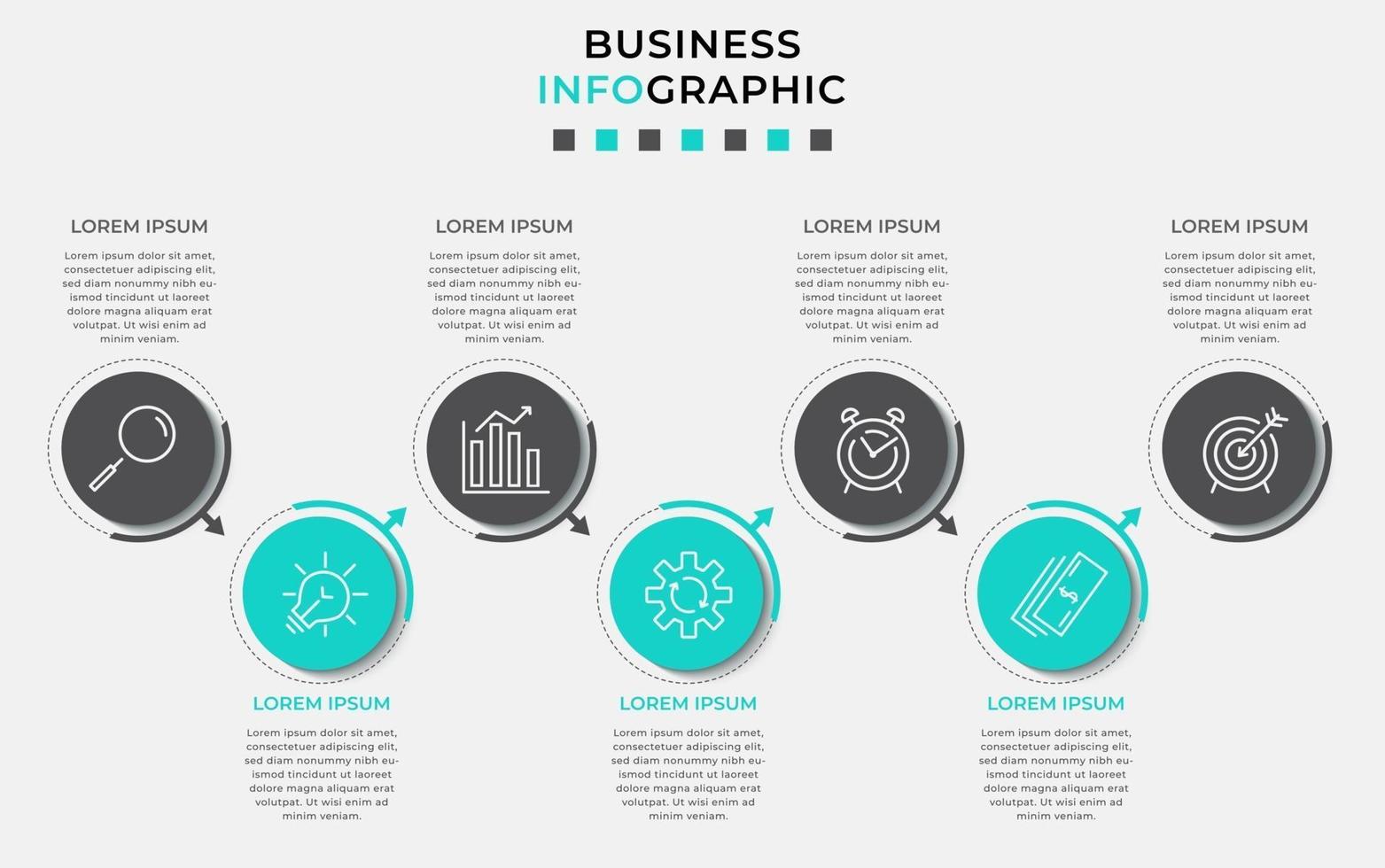 BUSINESS
INFOGRAPHIC

LOREM IPSUM

Lorem ipsum dolor sit amet, consectetuer adipiscing elit, sed diam nonummy nibh euismod tincidunt ut laoreet dolore magna aliquam erat volutpat. Ut wisi enim ad minim veniam.

LOREM IPSUM

Lorem ipsum dolor sit amet, consectetuer adipiscing elit, sed diam nonummy nibh euismod tincidunt ut laoreet dolore magna aliquam erat volutpat. Ut wisi enim ad minim veniam.

LOREM IPSUM

Lorem ipsum dolor sit amet, consectetuer adipiscing elit, sed diam nonummy nibh euismod tincidunt ut laoreet dolore magna aliquam erat volutpat. Ut wisi enim ad minim veniam.

LOREM IPSUM

Lorem ipsum dolor sit amet, consectetuer adipiscing elit, sed diam nonummy nibh euismod tincidunt ut laoreet dolore magna aliquam erat volutpat. Ut wisi enim ad minim veniam.

LOREM IPSUM

Lorem ipsum dolor sit amet, consectetuer adipiscing elit, sed diam nonummy nibh euismod tincidunt ut laoreet dolore magna aliquam erat volutpat. Ut wisi enim ad minim veniam.

LOREM IPSUM

Lorem ipsum dolor sit amet, consectetuer adipiscing elit, sed diam nonummy nibh euismod tincidunt ut laoreet dolore magna aliquam erat volutpat. Ut wisi enim ad minim veniam.

LOREM IPSUM

Lorem ipsum dolor sit amet, consectetuer adipiscing elit, sed diam nonummy nibh euismod tincidunt ut laoreet dolore magna aliquam erat volutpat. Ut wisi enim ad minim veniam.