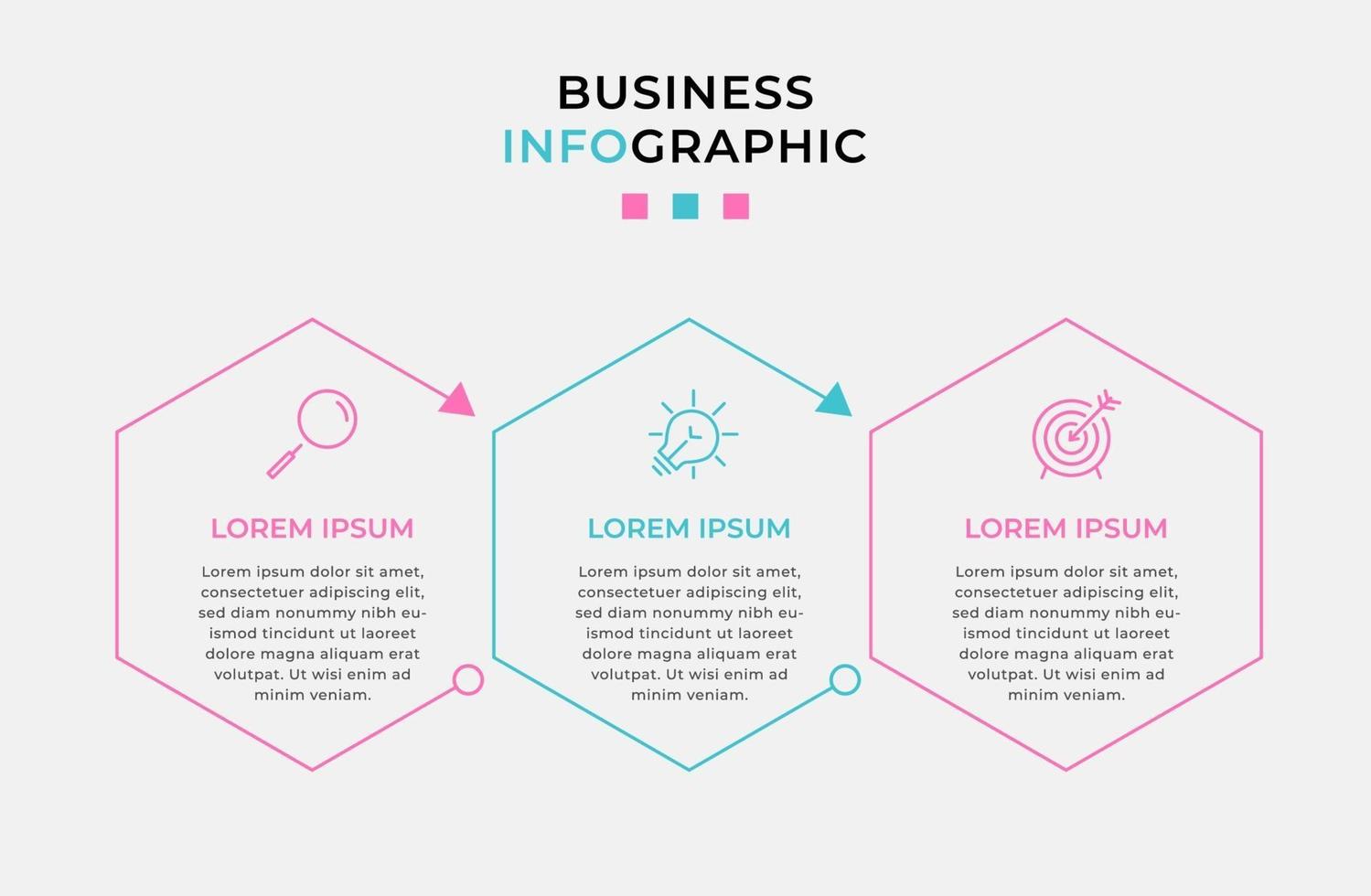 BUSINESS
INFOGRAPHIC

LOREM IPSUM

Lorem ipsum dolor sit amet, consectetuer adipiscing elit, sed diam nonummy nibh euismod tincidunt ut laoreet dolore magna aliquam erat volutpat. Ut wisi enim ad minim veniam.

LOREM IPSUM

Lorem ipsum dolor sit amet, consectetuer adipiscing elit, sed diam nonummy nibh euismod tincidunt ut laoreet dolore magna aliquam erat volutpat. Ut wisi enim ad minim veniam.

LOREM IPSUM

Lorem ipsum dolor sit amet, consectetuer adipiscing elit, sed diam nonummy nibh euismod tincidunt ut laoreet dolore magna aliquam erat volutpat. Ut wisi enim ad minim veniam.