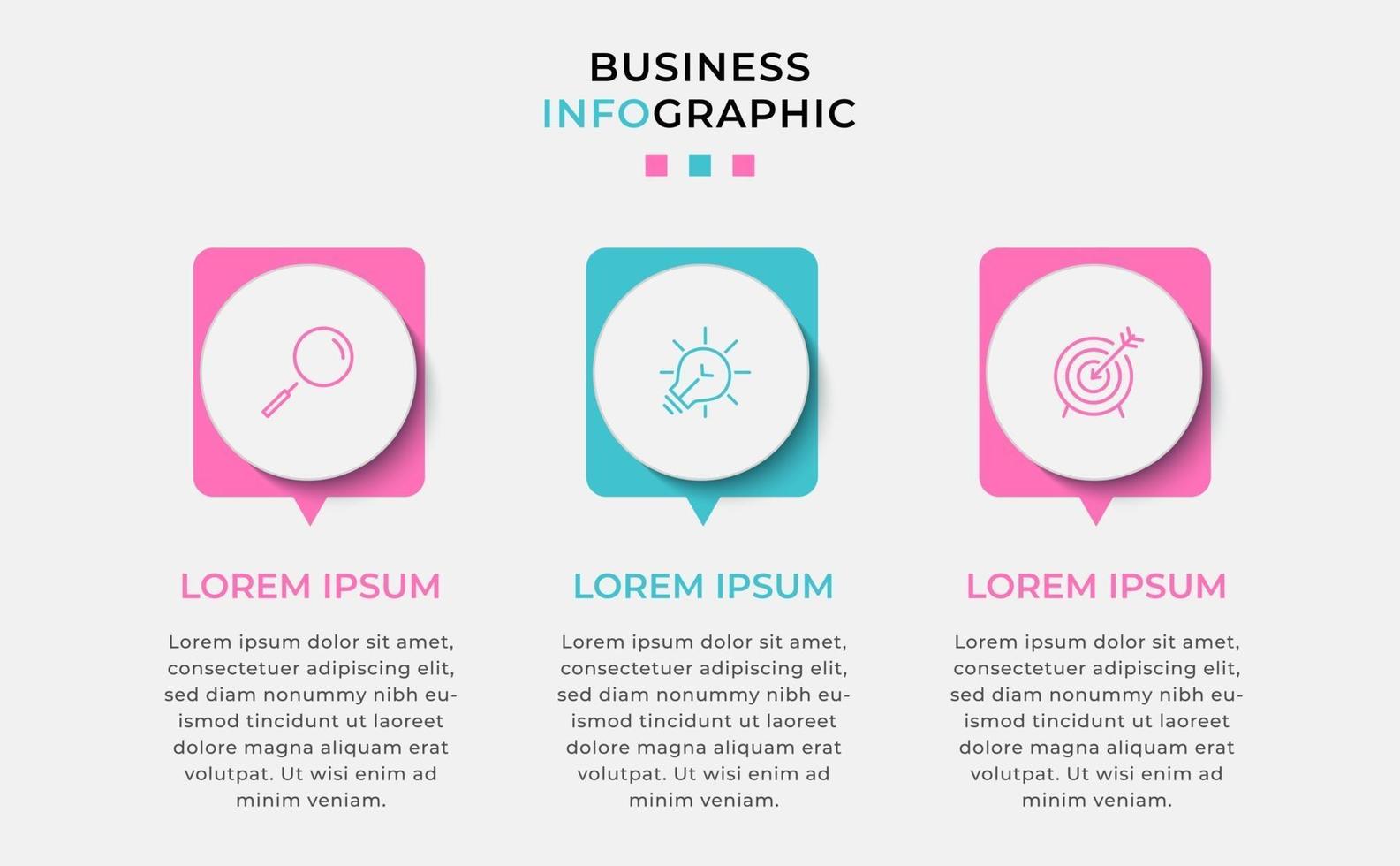 BUSINESS
INFOGRAPHIC

LOREM IPSUM

Lorem ipsum dolor sit amet, consectetuer adipiscing elit, sed diam nonummy nibh euismod tincidunt ut laoreet dolore magna aliquam erat volutpat. Ut wisi enim ad minim veniam.

LOREM IPSUM

Lorem ipsum dolor sit amet, consectetuer adipiscing elit, sed diam nonummy nibh euismod tincidunt ut laoreet dolore magna aliquam erat volutpat. Ut wisi enim ad minim veniam.

LOREM IPSUM

Lorem ipsum dolor sit amet, consectetuer adipiscing elit, sed diam nonummy nibh euismod tincidunt ut laoreet dolore magna aliquam erat volutpat. Ut wisi enim ad minim veniam.