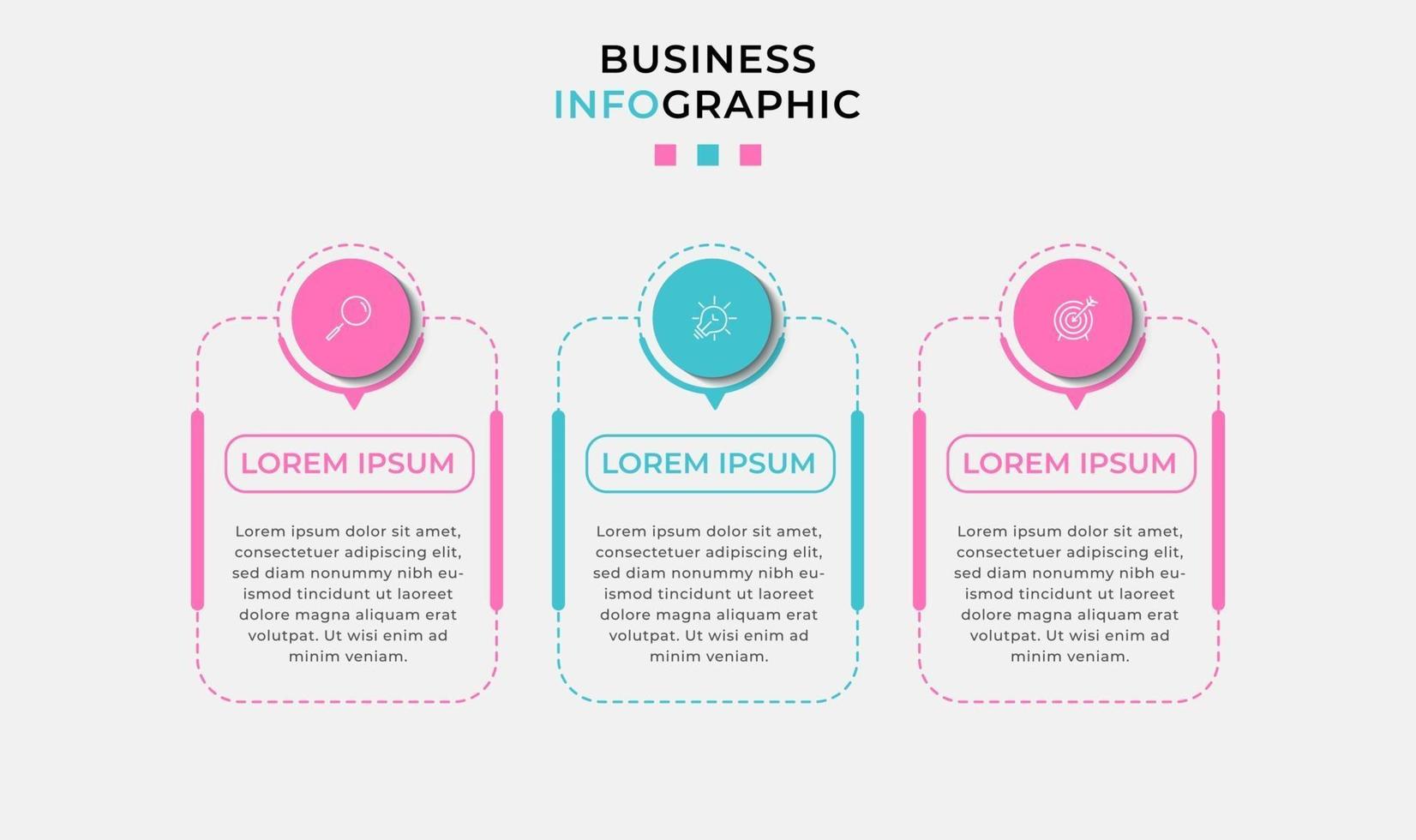 BUSINESS
INFOGRAPHIC

LOREM IPSUM

Lorem ipsum dolor sit amet, consectetuer adipiscing elit, sed diam nonummy nibh euismod tincidunt ut laoreet dolore magna aliquam erat volutpat. Ut wisi enim ad minim veniam.

LOREM IPSUM

Lorem ipsum dolor sit amet, consectetuer adipiscing elit, sed diam nonummy nibh euismod tincidunt ut laoreet dolore magna aliquam erat volutpat. Ut wisi enim ad minim veniam.

LOREM IPSUM

Lorem ipsum dolor sit amet, consectetuer adipiscing elit, sed diam nonummy nibh euismod tincidunt ut laoreet dolore magna aliquam erat volutpat. Ut wisi enim ad minim veniam.