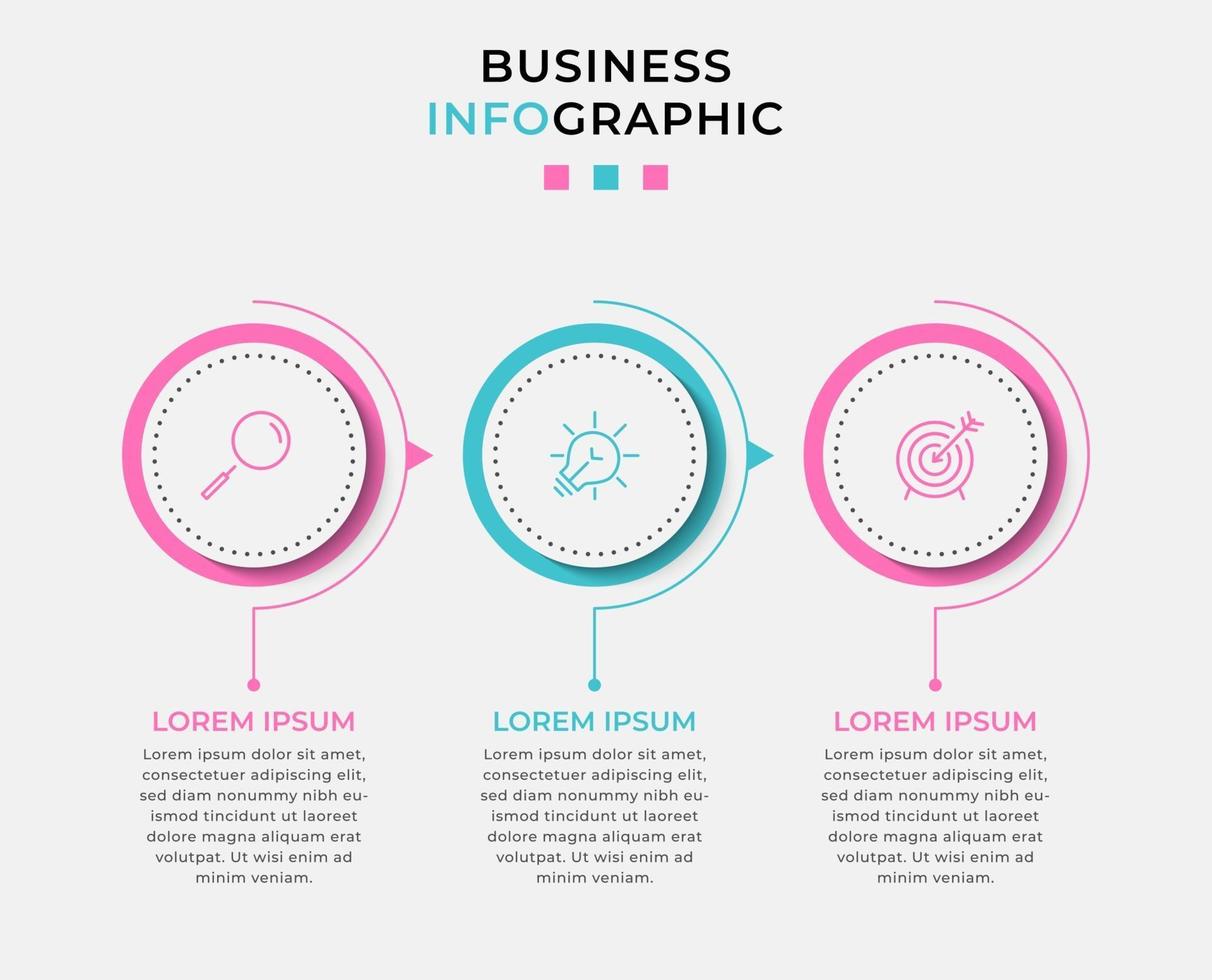 BUSINESS
INFOGRAPHIC

LOREM IPSUM

Lorem ipsum dolor sit amet, consectetuer adipiscing elit, sed diam nonummy nibh euismod tincidunt ut laoreet dolore magna aliquam erat volutpat. Ut wisi enim ad minim veniam.

LOREM IPSUM

Lorem ipsum dolor sit amet, consectetuer adipiscing elit, sed diam nonummy nibh euismod tincidunt ut laoreet dolore magna aliquam erat volutpat. Ut wisi enim ad minim veniam.

LOREM IPSUM

Lorem ipsum dolor sit amet, consectetuer adipiscing elit, sed diam nonummy nibh euismod tincidunt ut laoreet dolore magna aliquam erat volutpat. Ut wisi enim ad minim veniam.