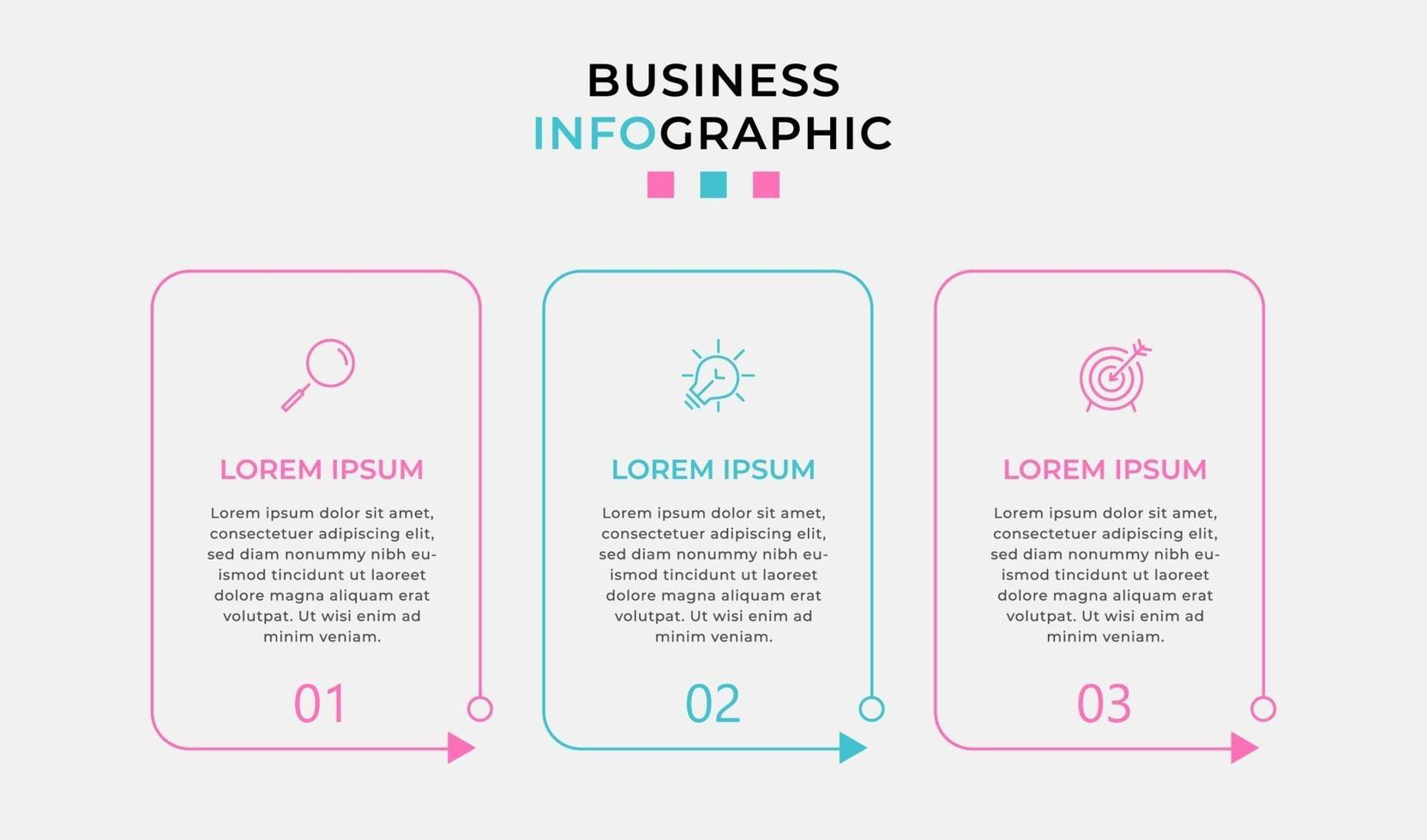 BUSINESS
INFOGRAPHIC

LOREM IPSUM

Lorem ipsum dolor sit amet, consectetuer adipiscing elit, sed diam nonummy nibh euismod tincidunt ut laoreet dolore magna aliquam erat volutpat. Ut wisi enim ad minim veniam.

01

LOREM IPSUM

Lorem ipsum dolor sit amet, consectetuer adipiscing elit, sed diam nonummy nibh euismod tincidunt ut laoreet dolore magna aliquam erat volutpat. Ut wisi enim ad minim veniam.

02

LOREM IPSUM

Lorem ipsum dolor sit amet, consectetuer adipiscing elit, sed diam nonummy nibh euismod tincidunt ut laoreet dolore magna aliquam erat volutpat. Ut wisi enim ad minim veniam.

03