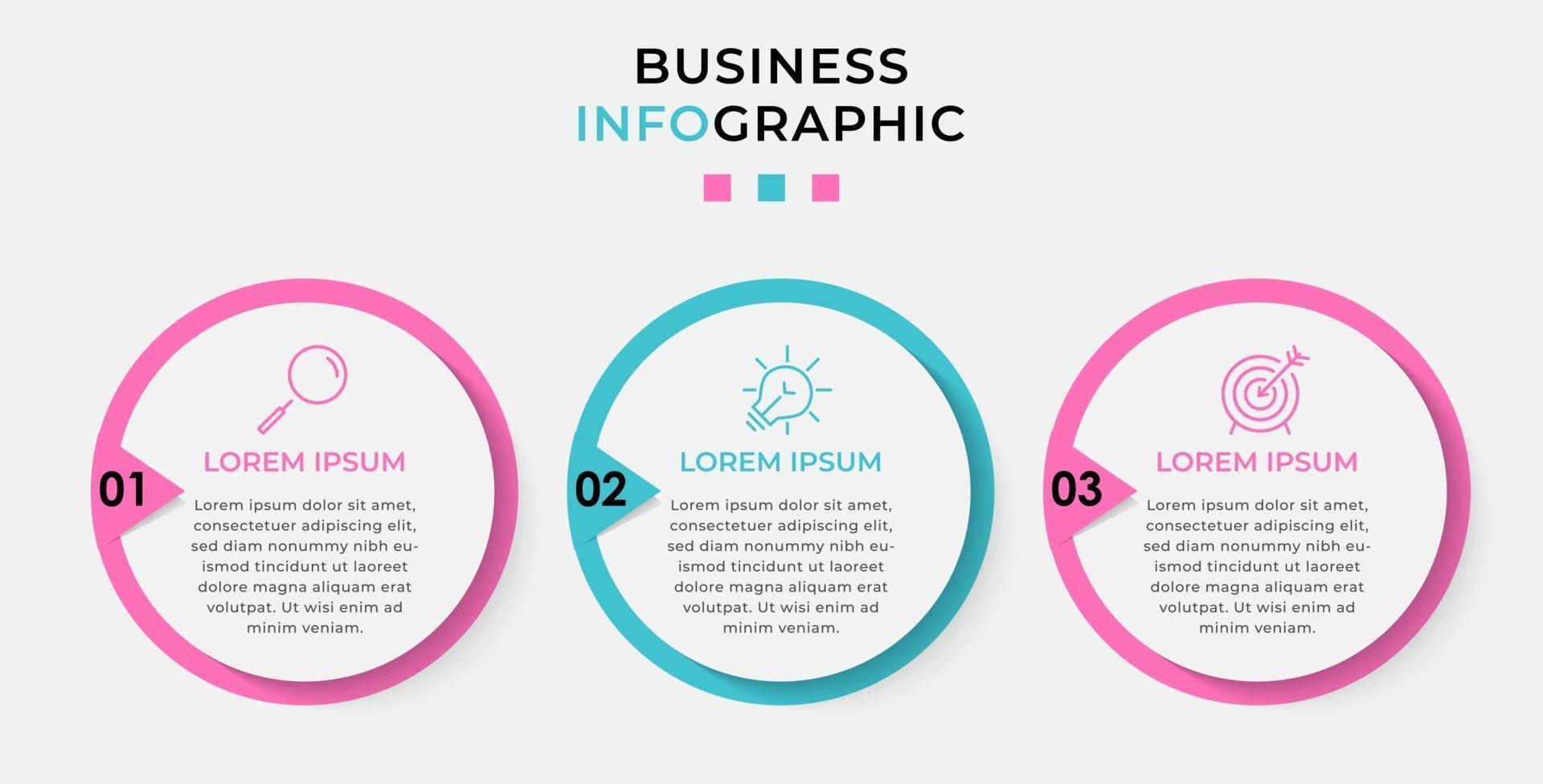 BUSINESS
INFOGRAPHIC

01
LOREM IPSUM
Lorem ipsum dolor sit amet, consectetuer adipiscing elit, sed diam nonummy nibh euismod tincidunt ut laoreet dolore magna aliquam erat volutpat. Ut wisi enim ad minim veniam.

02
LOREM IPSUM
Lorem ipsum dolor sit amet, consectetuer adipiscing elit, sed diam nonummy nibh euismod tincidunt ut laoreet dolore magna aliquam erat volutpat. Ut wisi enim ad minim veniam.

03
LOREM IPSUM
Lorem ipsum dolor sit amet, consectetuer adipiscing elit, sed diam nonummy nibh euismod tincidunt ut laoreet dolore magna aliquam erat volutpat. Ut wisi enim ad minim veniam.