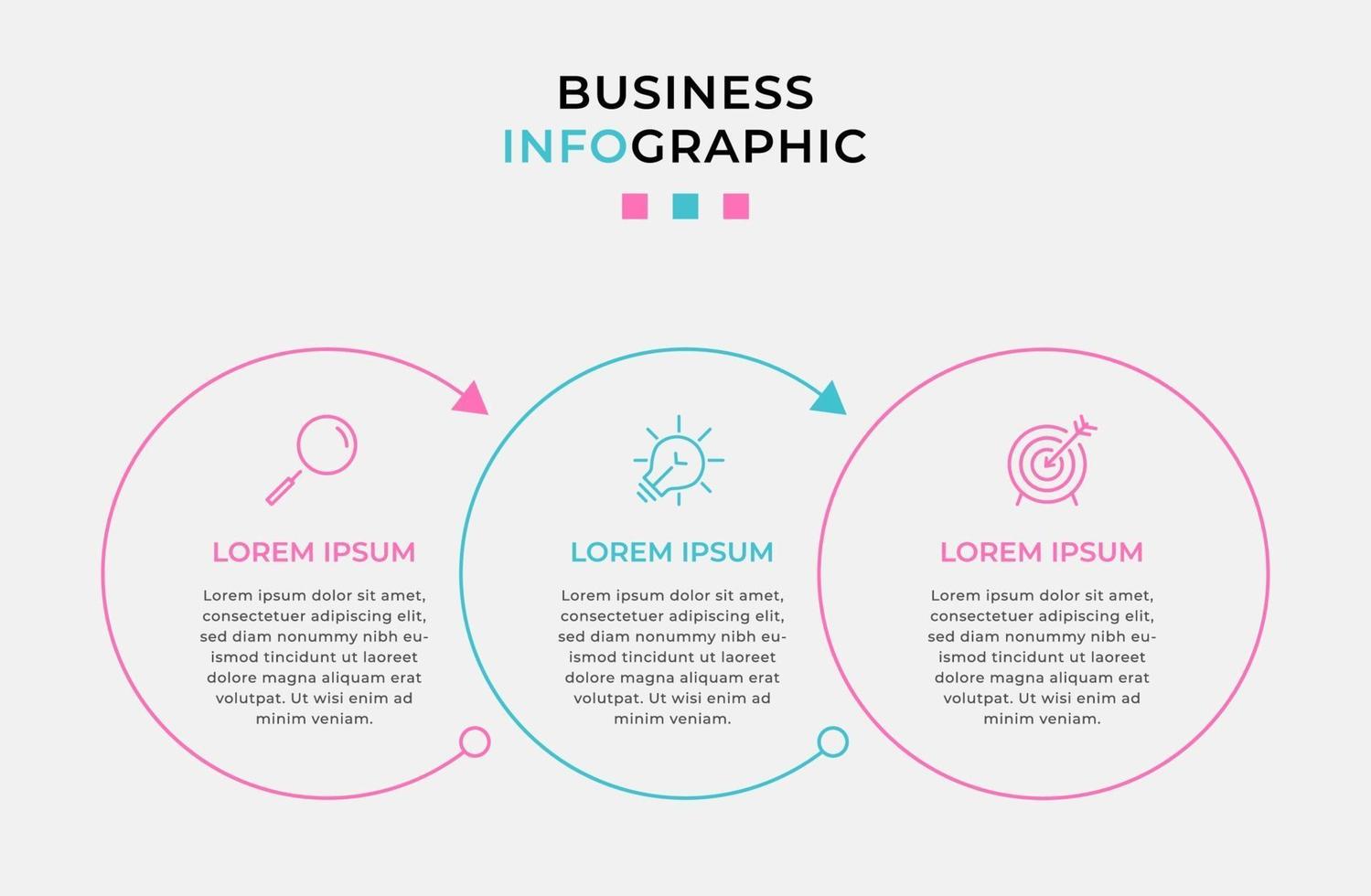 BUSINESS
INFOGRAPHIC

LOREM IPSUM

Lorem ipsum dolor sit amet, consectetuer adipiscing elit, sed diam nonummy nibh euismod tincidunt ut laoreet dolore magna aliquam erat volutpat. Ut wisi enim ad minim veniam.

LOREM IPSUM

Lorem ipsum dolor sit amet, consectetuer adipiscing elit, sed diam nonummy nibh euismod tincidunt ut laoreet dolore magna aliquam erat volutpat. Ut wisi enim ad minim veniam.

LOREM IPSUM

Lorem ipsum dolor sit amet, consectetuer adipiscing elit, sed diam nonummy nibh euismod tincidunt ut laoreet dolore magna aliquam erat volutpat. Ut wisi enim ad minim veniam.