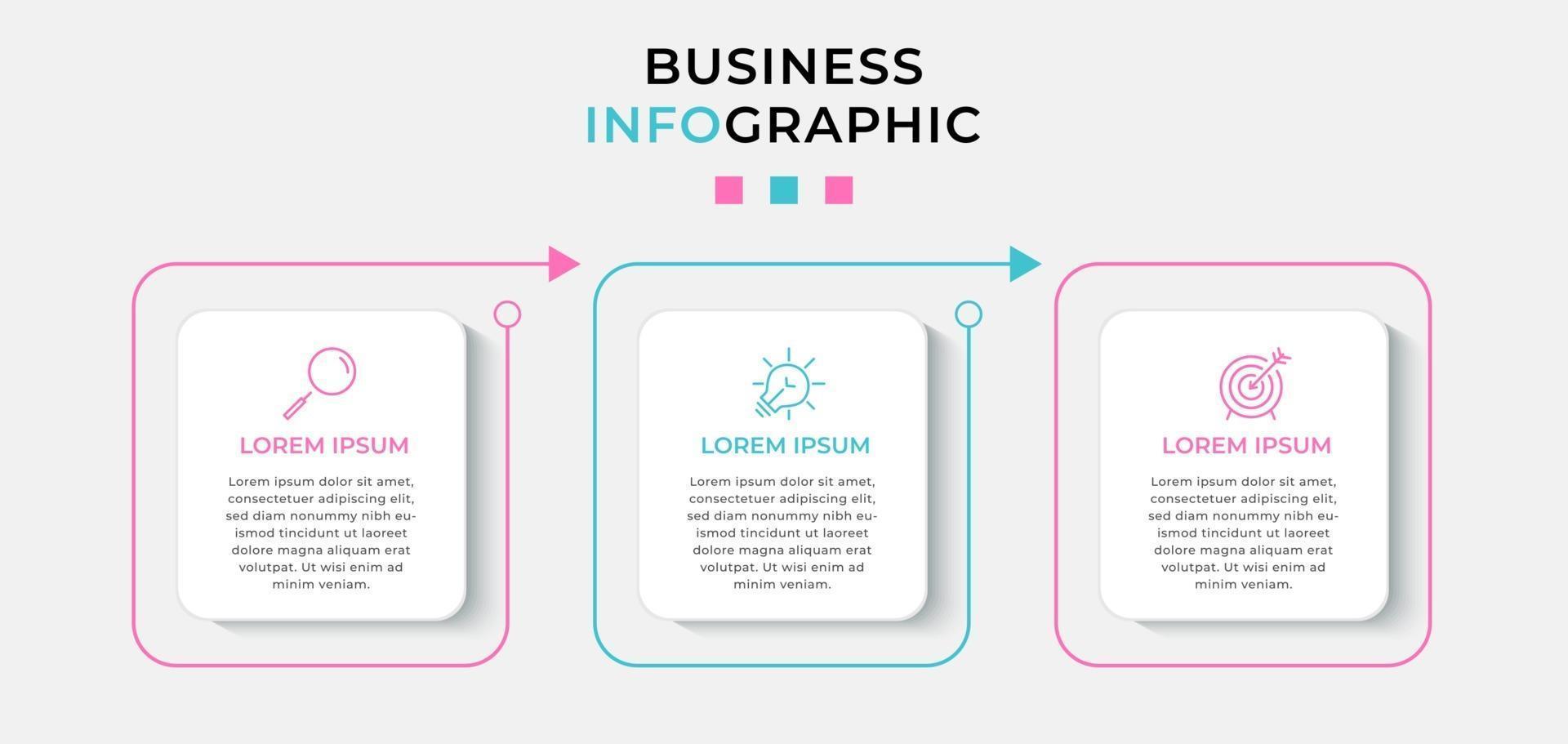 BUSINESS
INFOGRAPHIC

LOREM IPSUM

Lorem ipsum dolor sit amet, consectetuer adipiscing elit, sed diam nonummy nibh euismod tincidunt ut laoreet dolore magna aliquam erat volutpat. Ut wisi enim ad minim veniam.

LOREM IPSUM

Lorem ipsum dolor sit amet, consectetuer adipiscing elit, sed diam nonummy nibh euismod tincidunt ut laoreet dolore magna aliquam erat volutpat. Ut wisi enim ad minim veniam.

LOREM IPSUM

Lorem ipsum dolor sit amet, consectetuer adipiscing elit, sed diam nonummy nibh euismod tincidunt ut laoreet dolore magna aliquam erat volutpat. Ut wisi enim ad minim veniam.