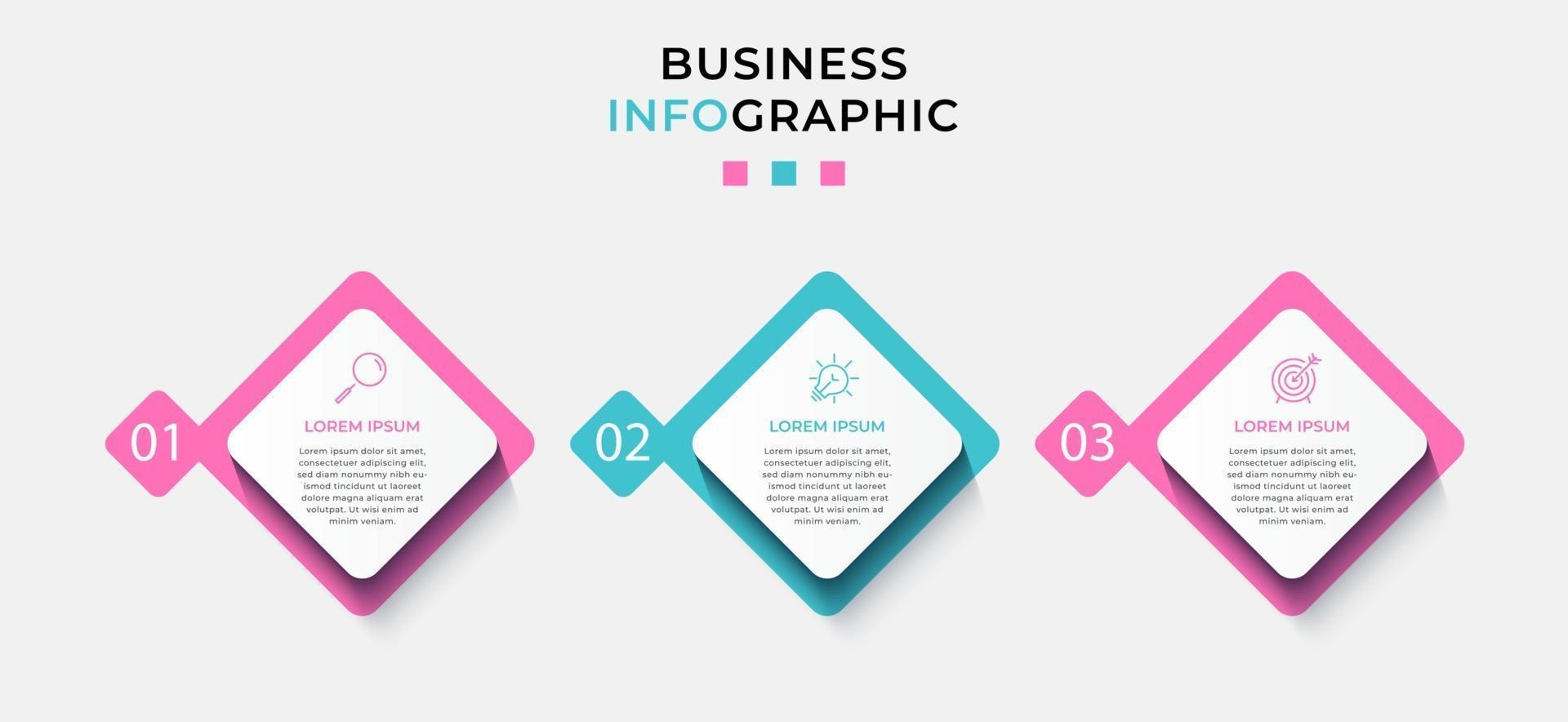 BUSINESS
INFOGRAPHIC

01

LOREM IPSUM

Lorem ipsum dolor sit amet, consectetuer adipiscing elit, sed diam nonummy nibh euismod tincidunt ut laoreet dolore magna aliquam erat volutpat. Ut wisi enim ad minim veniam.

02

LOREM IPSUM

Lorem ipsum dolor sit amet, consectetuer adipiscing elit, sed diam nonummy nibh euismod tincidunt ut laoreet dolore magna aliquam erat volutpat. Ut wisi enim ad minim veniam.

03

LOREM IPSUM

Lorem ipsum dolor sit amet, consectetuer adipiscing elit, sed diam nonummy nibh euismod tincidunt ut laoreet dolore magna aliquam erat volutpat. Ut wisi enim ad minim veniam.