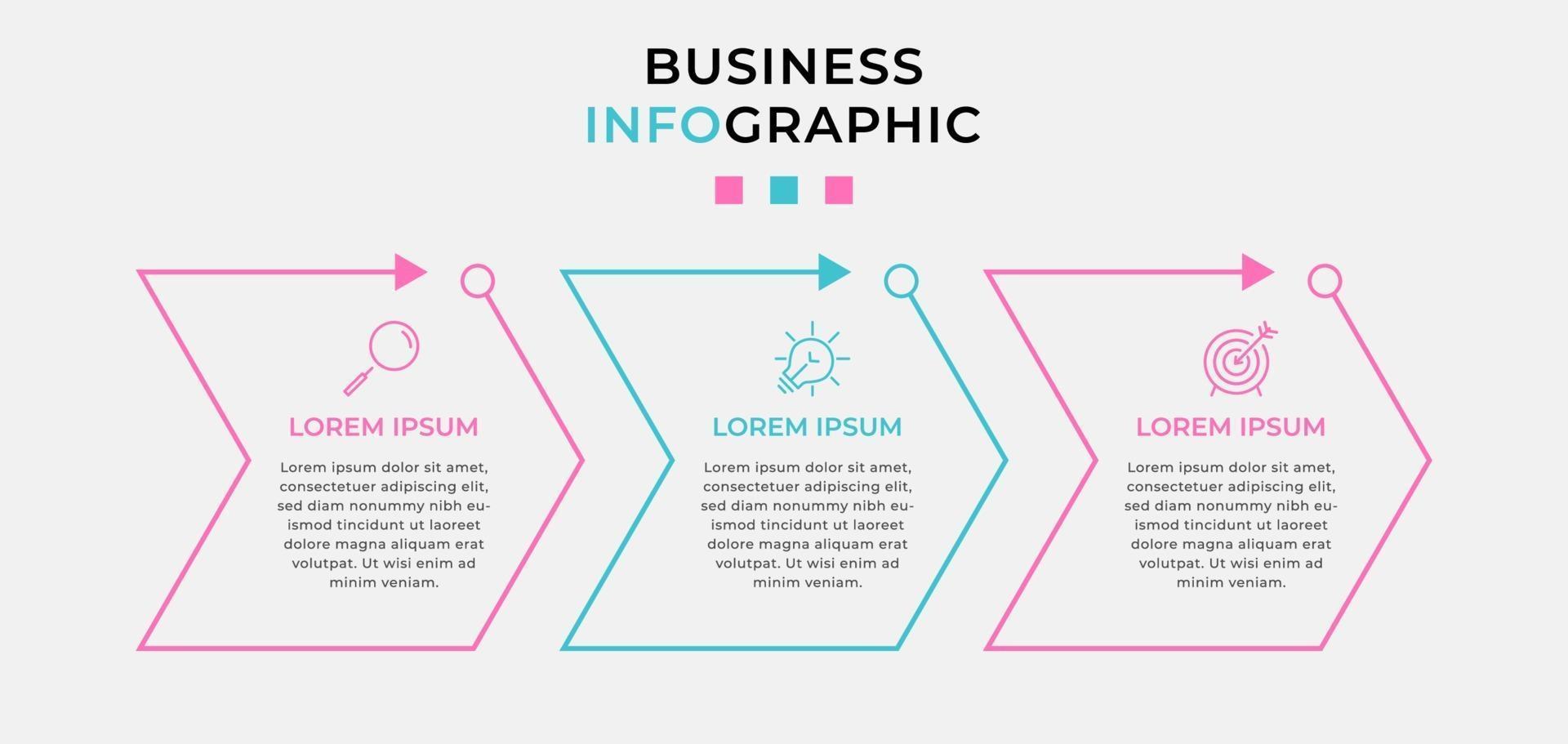 BUSINESS
INFOGRAPHIC

LOREM IPSUM

Lorem ipsum dolor sit amet, consectetuer adipiscing elit, sed diam nonummy nibh euismod tincidunt ut laoreet dolore magna aliquam erat volutpat. Ut wisi enim ad minim veniam.

LOREM IPSUM

Lorem ipsum dolor sit amet, consectetuer adipiscing elit, sed diam nonummy nibh euismod tincidunt ut laoreet dolore magna aliquam erat volutpat. Ut wisi enim ad minim veniam.

LOREM IPSUM

Lorem ipsum dolor sit amet, consectetuer adipiscing elit, sed diam nonummy nibh euismod tincidunt ut laoreet dolore magna aliquam erat volutpat. Ut wisi enim ad minim veniam.