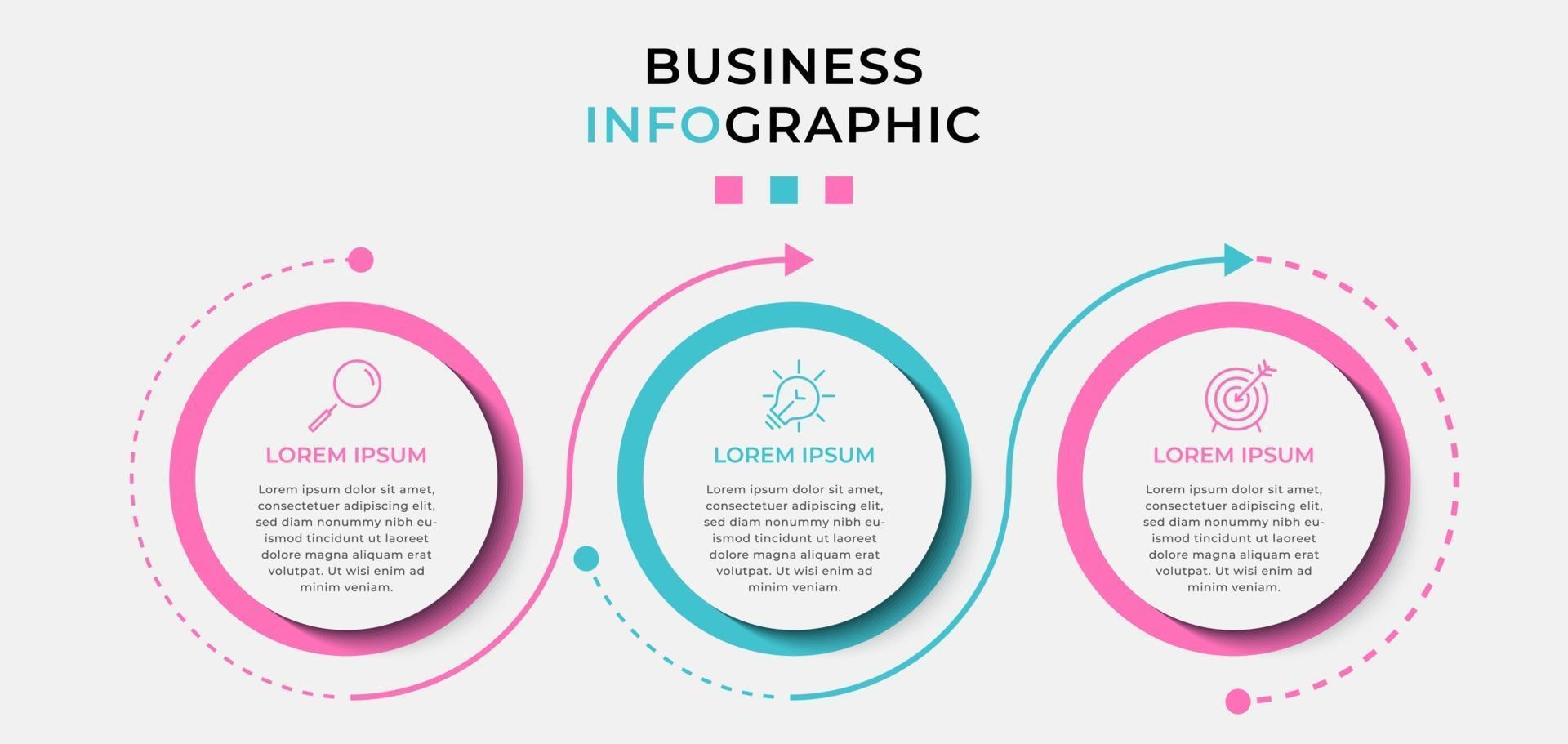 BUSINESS
INFOGRAPHIC

LOREM IPSUM

Lorem ipsum dolor sit amet, consectetuer adipiscing elit, sed diam nonummy nibh euismod tincidunt ut laoreet dolore magna aliquam erat volutpat. Ut wisi enim ad minim veniam.

LOREM IPSUM

Lorem ipsum dolor sit amet, consectetuer adipiscing elit, sed diam nonummy nibh euismod tincidunt ut laoreet dolore magna aliquam erat volutpat. Ut wisi enim ad minim veniam.

LOREM IPSUM

Lorem ipsum dolor sit amet, consectetuer adipiscing elit, sed diam nonummy nibh euismod tincidunt ut laoreet dolore magna aliquam erat volutpat. Ut wisi enim ad minim veniam.