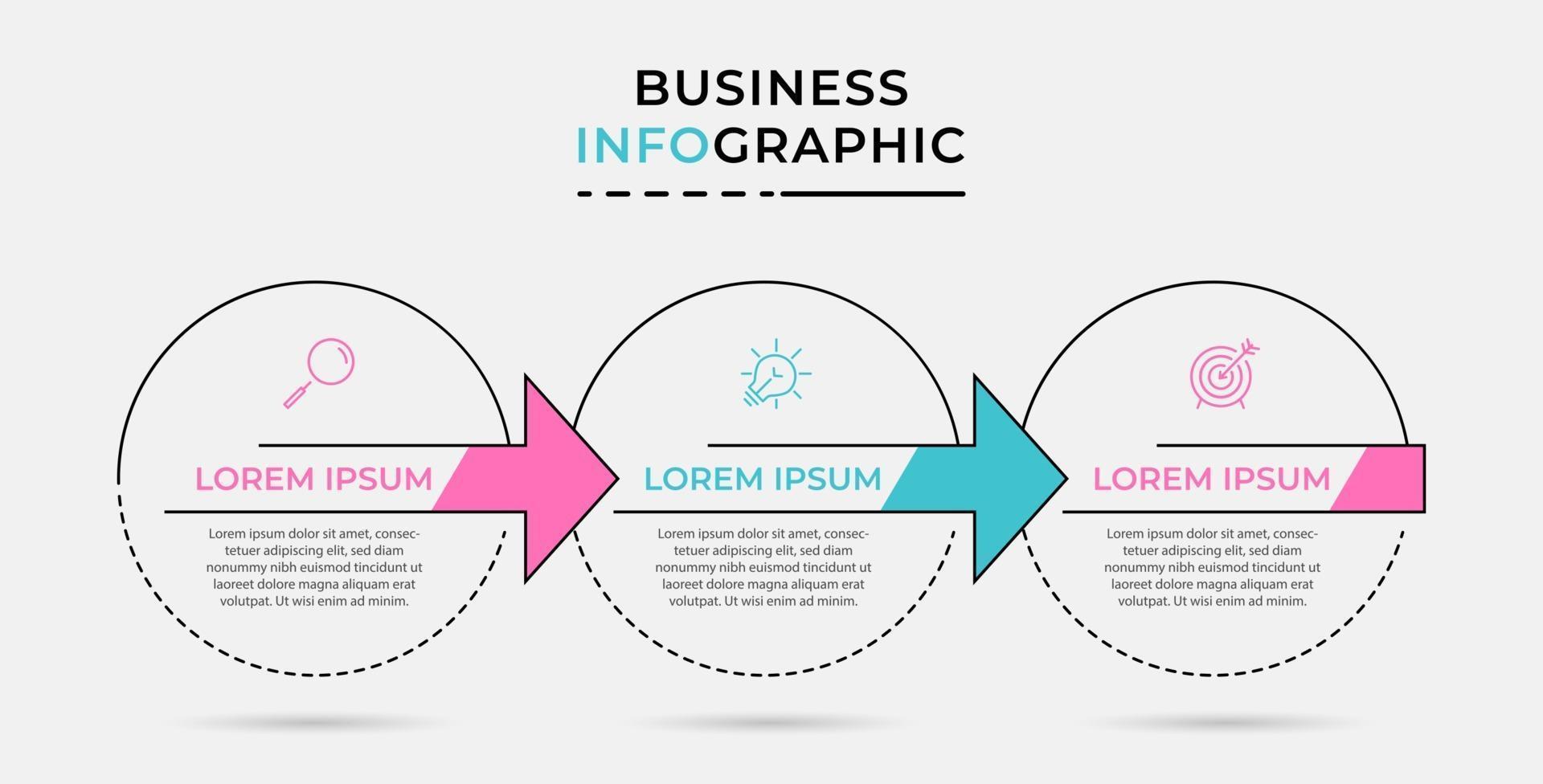 BUSINESS
INFOGRAPHIC

LOREM IPSUM

Lorem ipsum dolor sit amet, consectetuer adipiscing elit, sed diam nonummy nibh euismod tincidunt ut laoreet dolore magna aliquam erat volutpat. Ut wisi enim ad minim.

LOREM IPSUM

Lorem ipsum dolor sit amet, consectetuer adipiscing elit, sed diam nonummy nibh euismod tincidunt ut laoreet dolore magna aliquam erat volutpat. Ut wisi enim ad minim.

LOREM IPSUM

Lorem ipsum dolor sit amet, consectetuer adipiscing elit, sed diam nonummy nibh euismod tincidunt ut laoreet dolore magna aliquam erat volutpat. Ut wisi enim ad minim.