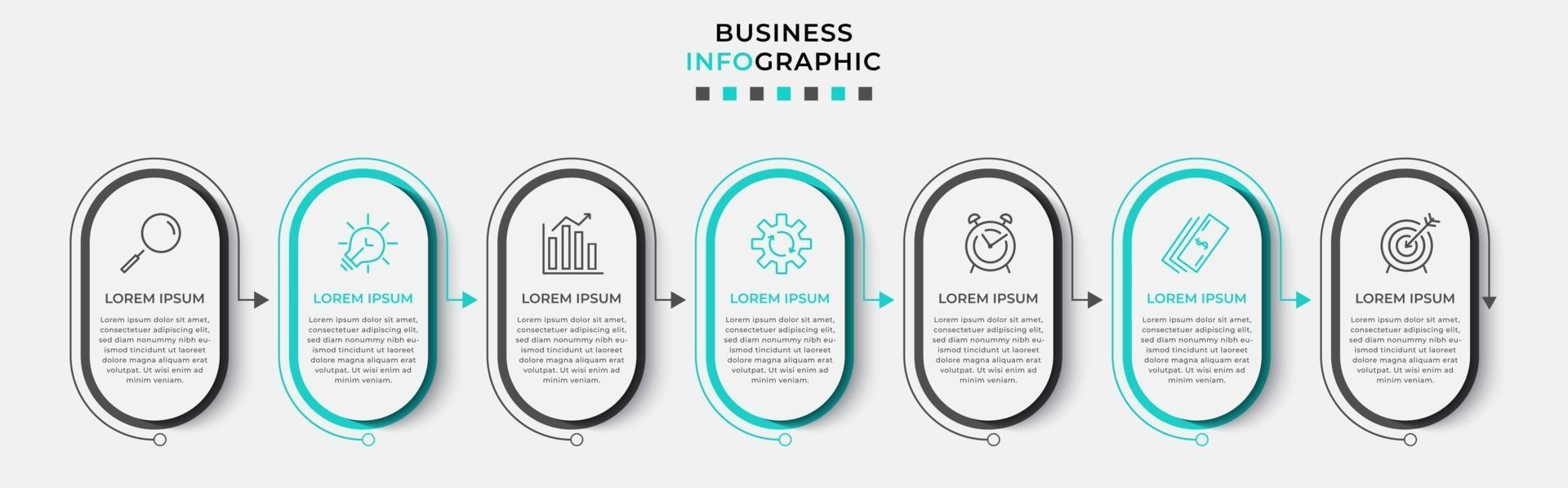 BUSINESS
INFOGRAPHIC

LOREM IPSUM

Lorem ipsum dolor sit amet, consectetuer adipiscing elit, sed diam nonummy nibh euismod tincidunt ut laoreet dolore magna aliquam erat volutpat. Ut wisi enim ad minim veniam.

LOREM IPSUM

Lorem ipsum dolor sit amet, consectetuer adipiscing elit, sed diam nonummy nibh euismod tincidunt ut laoreet dolore magna aliquam erat volutpat. Ut wisi enim ad minim veniam.

LOREM IPSUM

Lorem ipsum dolor sit amet, consectetuer adipiscing elit, sed diam nonummy nibh euismod tincidunt ut laoreet dolore magna aliquam erat volutpat. Ut wisi enim ad minim veniam.

LOREM IPSUM

Lorem ipsum dolor sit amet, consectetuer adipiscing elit, sed diam nonummy nibh euismod tincidunt ut laoreet dolore magna aliquam erat volutpat. Ut wisi enim ad minim veniam.

LOREM IPSUM

Lorem ipsum dolor sit amet, consectetuer adipiscing elit, sed diam nonummy nibh euismod tincidunt ut laoreet dolore magna aliquam erat volutpat. Ut wisi enim ad minim veniam.

LOREM IPSUM

Lorem ipsum dolor sit amet, consectetuer adipiscing elit, sed diam nonummy nibh euismod tincidunt ut laoreet dolore magna aliquam erat volutpat. Ut wisi enim ad minim veniam.

LOREM IPSUM

Lorem ipsum dolor sit amet, consectetuer adipiscing elit, sed diam nonummy nibh euismod tincidunt ut laoreet dolore magna aliquam erat volutpat. Ut wisi enim ad minim veniam.