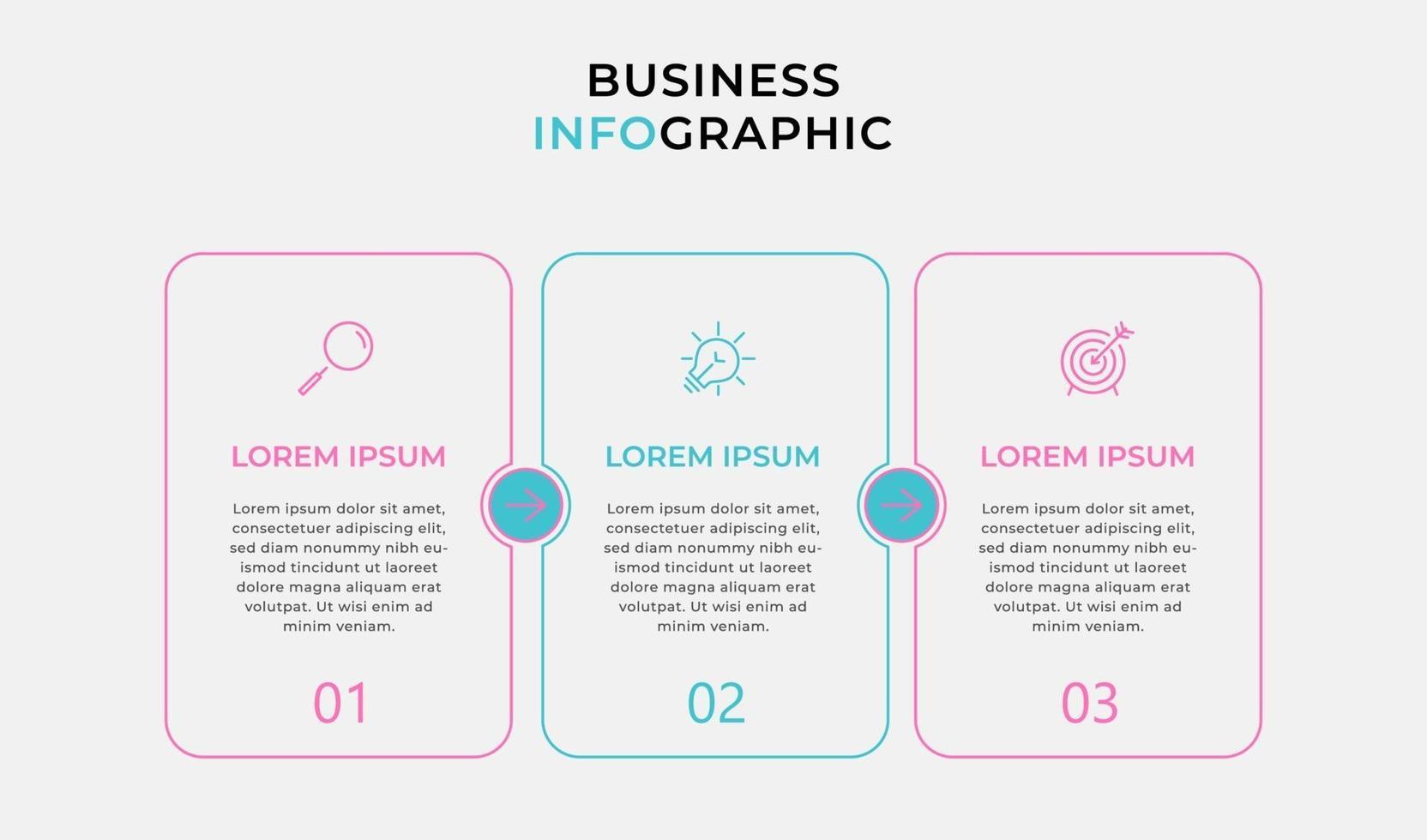 BUSINESS
INFOGRAPHIC

LOREM IPSUM

Lorem ipsum dolor sit amet, consectetuer adipiscing elit, sed diam nonummy nibh euismod tincidunt ut laoreet dolore magna aliquam erat volutpat. Ut wisi enim ad minim veniam.

01

LOREM IPSUM

Lorem ipsum dolor sit amet, consectetuer adipiscing elit, sed diam nonummy nibh euismod tincidunt ut laoreet dolore magna aliquam erat volutpat. Ut wisi enim ad minim veniam.

02

LOREM IPSUM

Lorem ipsum dolor sit amet, consectetuer adipiscing elit, sed diam nonummy nibh euismod tincidunt ut laoreet dolore magna aliquam erat volutpat. Ut wisi enim ad minim veniam.

03