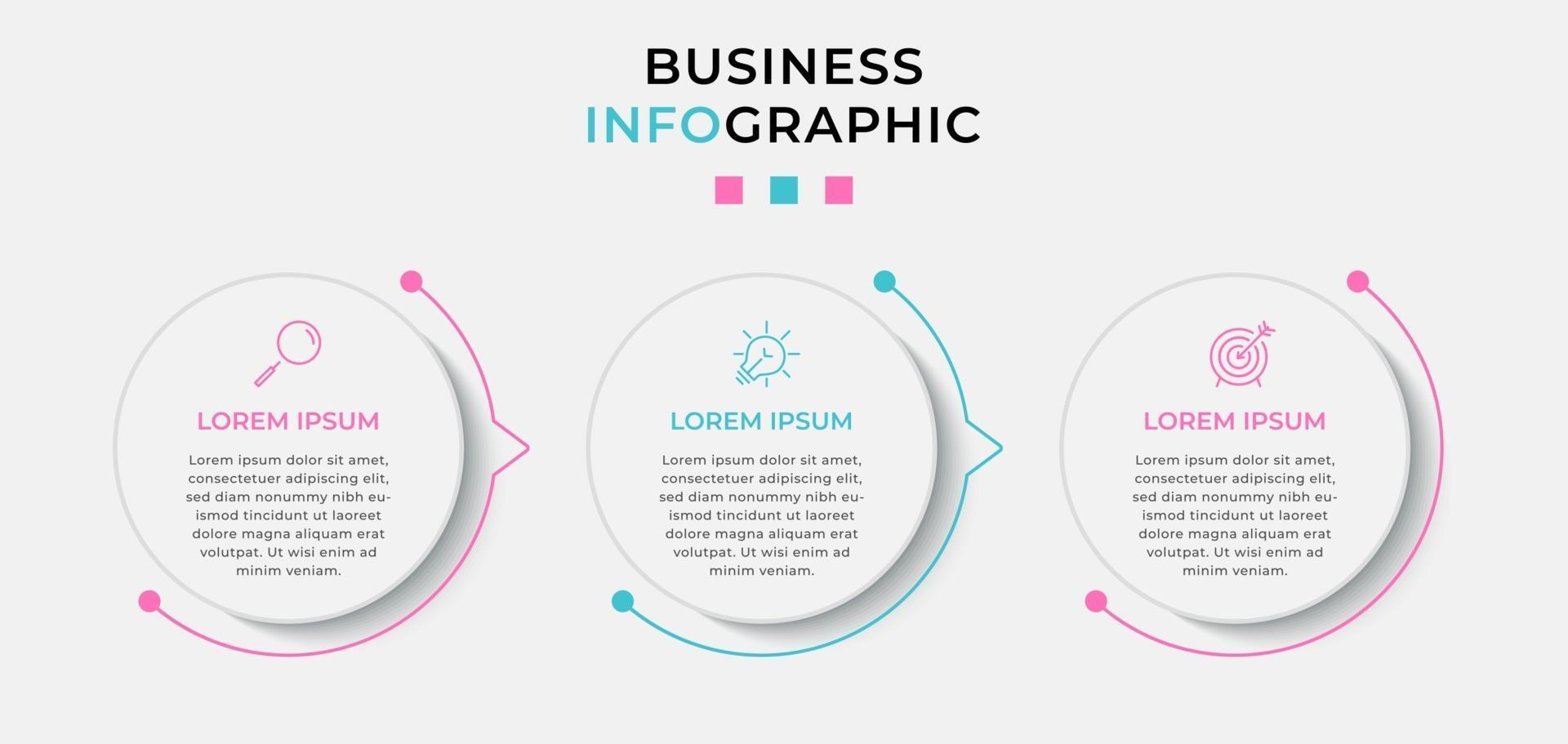 BUSINESS
INFOGRAPHIC

LOREM IPSUM

Lorem ipsum dolor sit amet, consectetuer adipiscing elit, sed diam nonummy nibh euismod tincidunt ut laoreet dolore magna aliquam erat volutpat. Ut wisi enim ad minim veniam.

LOREM IPSUM

Lorem ipsum dolor sit amet, consectetuer adipiscing elit, sed diam nonummy nibh euismod tincidunt ut laoreet dolore magna aliquam erat volutpat. Ut wisi enim ad minim veniam.

LOREM IPSUM

Lorem ipsum dolor sit amet, consectetuer adipiscing elit, sed diam nonummy nibh euismod tincidunt ut laoreet dolore magna aliquam erat volutpat. Ut wisi enim ad minim veniam.