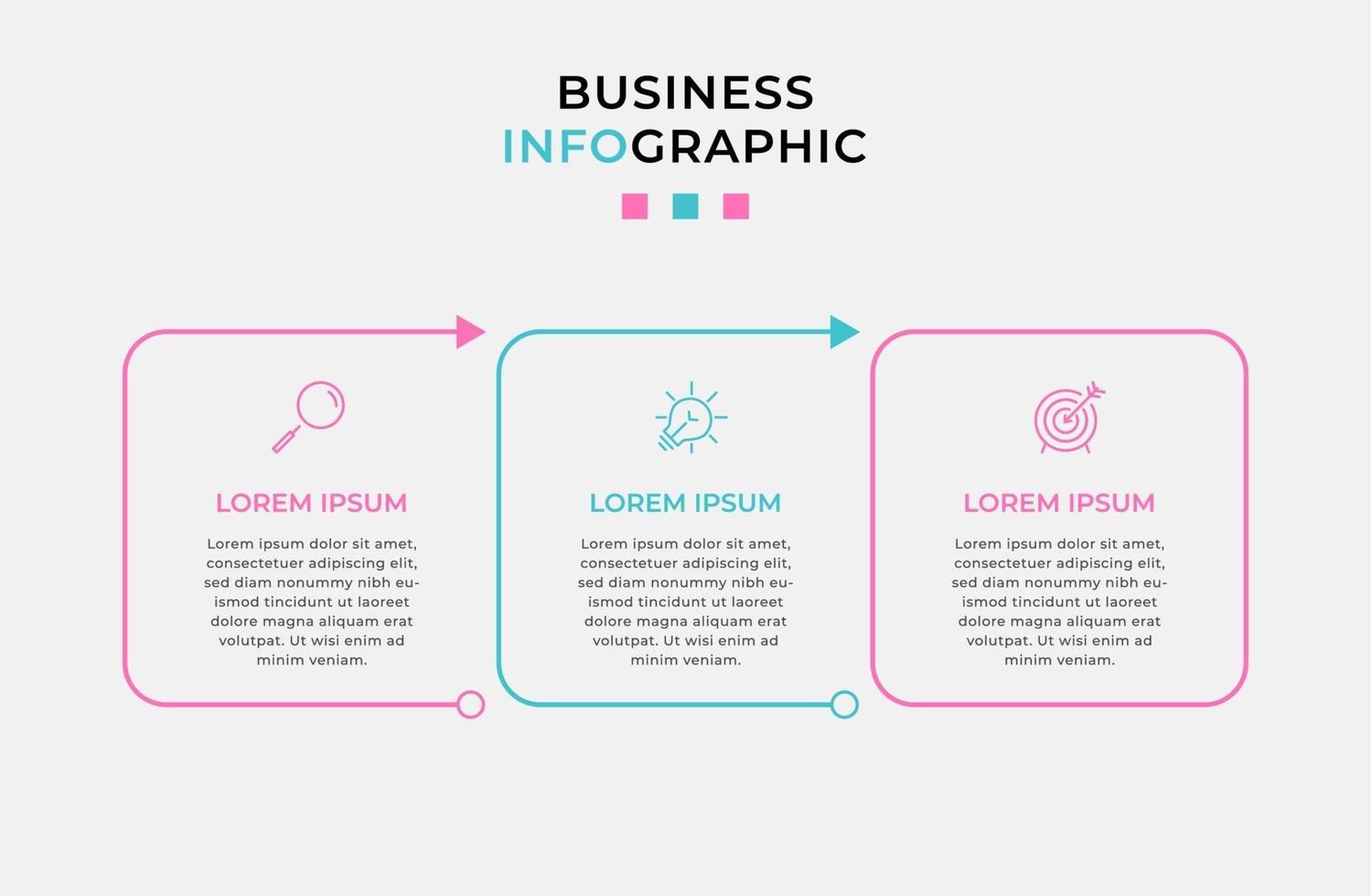 BUSINESS
INFOGRAPHIC

LOREM IPSUM

Lorem ipsum dolor sit amet, consectetuer adipiscing elit, sed diam nonummy nibh euismod tincidunt ut laoreet dolore magna aliquam erat volutpat. Ut wisi enim ad minim veniam.

LOREM IPSUM

Lorem ipsum dolor sit amet, consectetuer adipiscing elit, sed diam nonummy nibh euismod tincidunt ut laoreet dolore magna aliquam erat volutpat. Ut wisi enim ad minim veniam.

LOREM IPSUM

Lorem ipsum dolor sit amet, consectetuer adipiscing elit, sed diam nonummy nibh euismod tincidunt ut laoreet dolore magna aliquam erat volutpat. Ut wisi enim ad minim veniam.