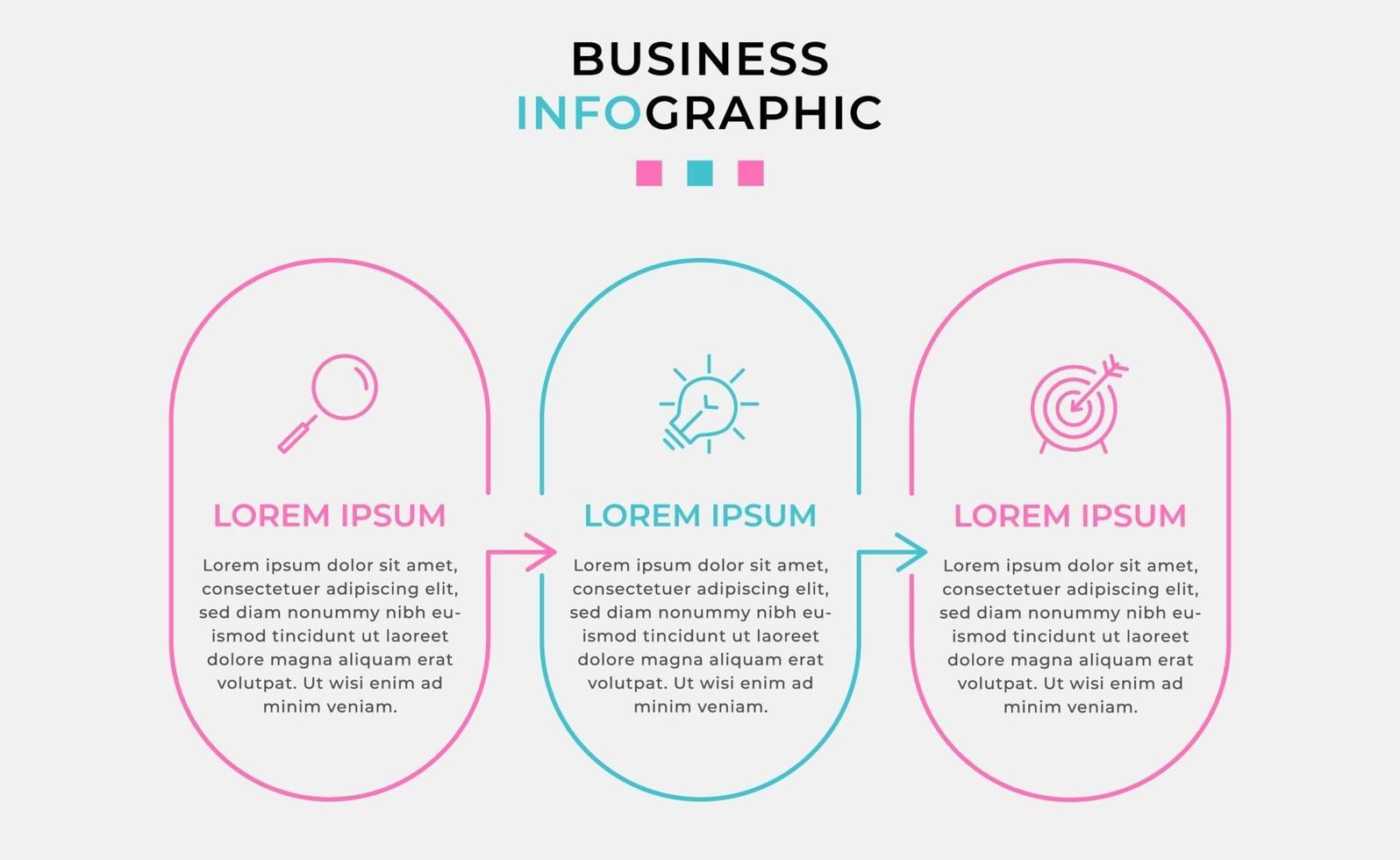 BUSINESS
INFOGRAPHIC

LOREM IPSUM

Lorem ipsum dolor sit amet, consectetuer adipiscing elit, sed diam nonummy nibh euismod tincidunt ut laoreet dolore magna aliquam erat volutpat. Ut wisi enim ad minim veniam.

LOREM IPSUM

Lorem ipsum dolor sit amet, consectetuer adipiscing elit, sed diam nonummy nibh euismod tincidunt ut laoreet dolore magna aliquam erat volutpat. Ut wisi enim ad minim veniam.

LOREM IPSUM

Lorem ipsum dolor sit amet, consectetuer adipiscing elit, sed diam nonummy nibh euismod tincidunt ut laoreet dolore magna aliquam erat volutpat. Ut wisi enim ad minim veniam.