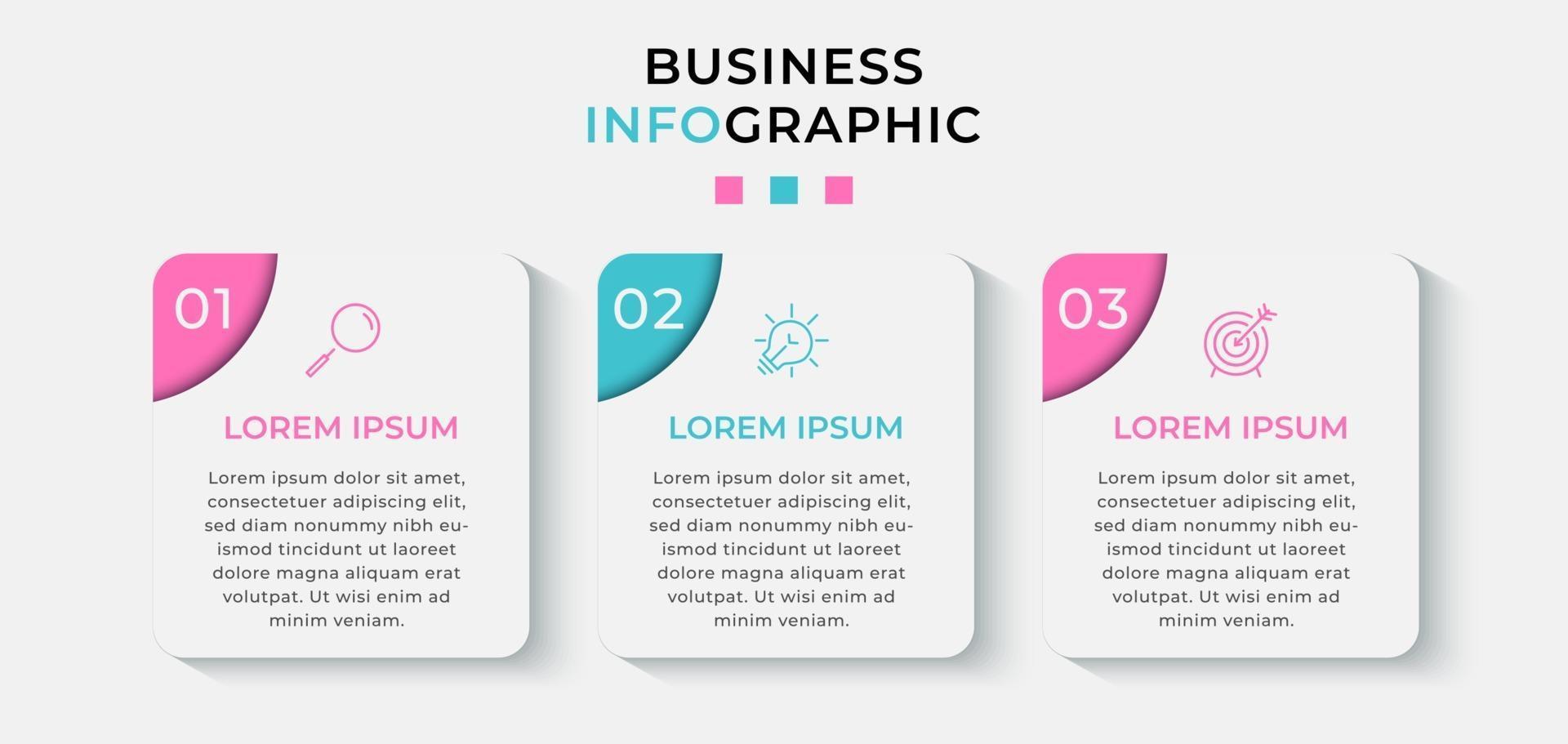 BUSINESS
INFOGRAPHIC

01

LOREM IPSUM

Lorem ipsum dolor sit amet, consectetuer adipiscing elit, sed diam nonummy nibh euismod tincidunt ut laoreet dolore magna aliquam erat volutpat. Ut wisi enim ad minim veniam.

02

LOREM IPSUM

Lorem ipsum dolor sit amet, consectetuer adipiscing elit, sed diam nonummy nibh euismod tincidunt ut laoreet dolore magna aliquam erat volutpat. Ut wisi enim ad minim veniam.

03

LOREM IPSUM

Lorem ipsum dolor sit amet, consectetuer adipiscing elit, sed diam nonummy nibh euismod tincidunt ut laoreet dolore magna aliquam erat volutpat. Ut wisi enim ad minim veniam.