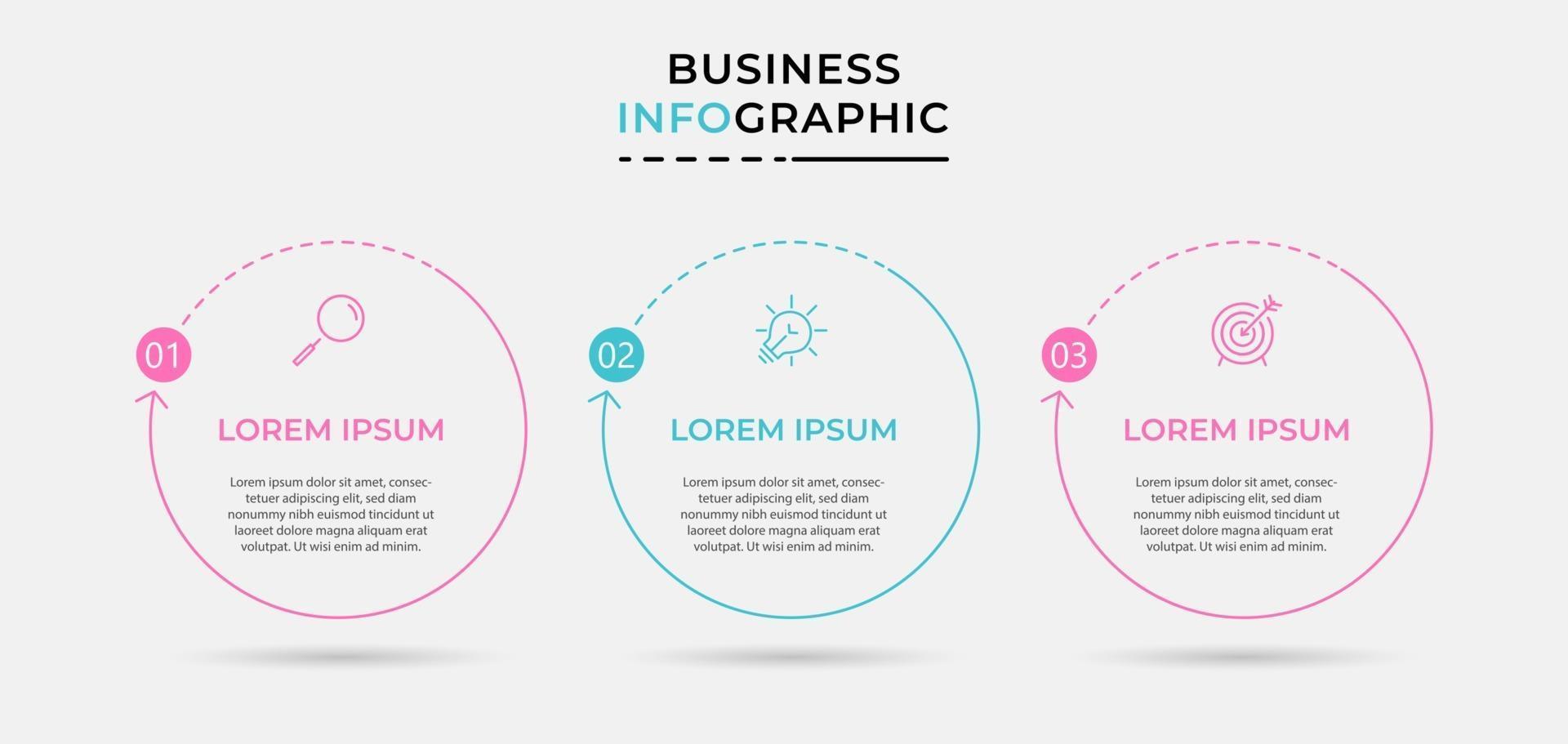 BUSINESS
INFOGRAPHIC

01

LOREM IPSUM

Lorem ipsum dolor sit amet, consectetuer adipiscing elit, sed diam nonummy nibh euismod tincidunt ut laoreet dolore magna aliquam erat volutpat. Ut wisi enim ad minim.

02

LOREM IPSUM

Lorem ipsum dolor sit amet, consectetuer adipiscing elit, sed diam nonummy nibh euismod tincidunt ut laoreet dolore magna aliquam erat volutpat. Ut wisi enim ad minim.

03

LOREM IPSUM

Lorem ipsum dolor sit amet, consectetuer adipiscing elit, sed diam nonummy nibh euismod tincidunt ut laoreet dolore magna aliquam erat volutpat. Ut wisi enim ad minim.