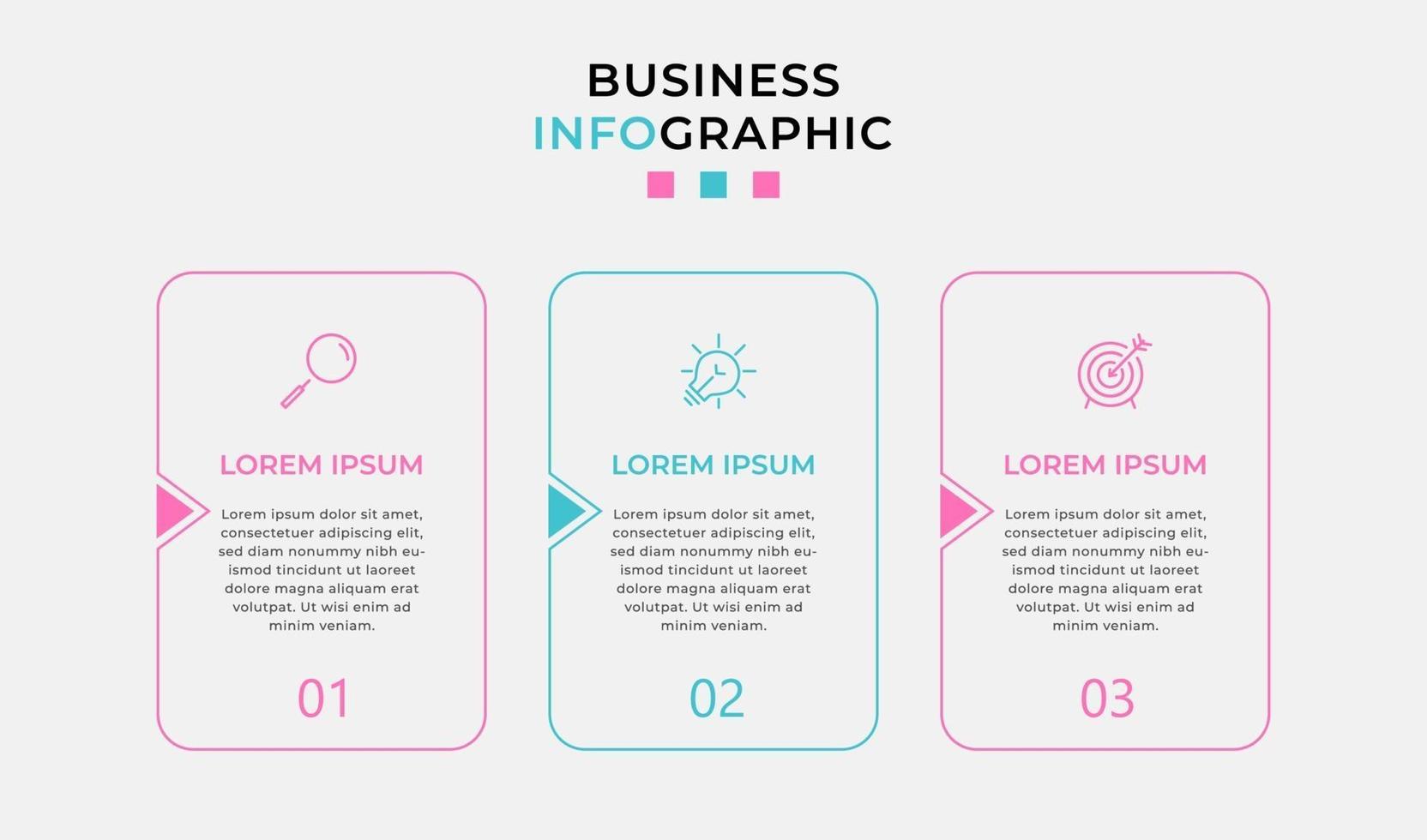 BUSINESS
INFOGRAPHIC

LOREM IPSUM

Lorem ipsum dolor sit amet, consectetuer adipiscing elit, sed diam nonummy nibh euismod tincidunt ut laoreet dolore magna aliquam erat volutpat. Ut wisi enim ad minim veniam.

01

LOREM IPSUM

Lorem ipsum dolor sit amet, consectetuer adipiscing elit, sed diam nonummy nibh euismod tincidunt ut laoreet dolore magna aliquam erat volutpat. Ut wisi enim ad minim veniam.

02

LOREM IPSUM

Lorem ipsum dolor sit amet, consectetuer adipiscing elit, sed diam nonummy nibh euismod tincidunt ut laoreet dolore magna aliquam erat volutpat. Ut wisi enim ad minim veniam.

03