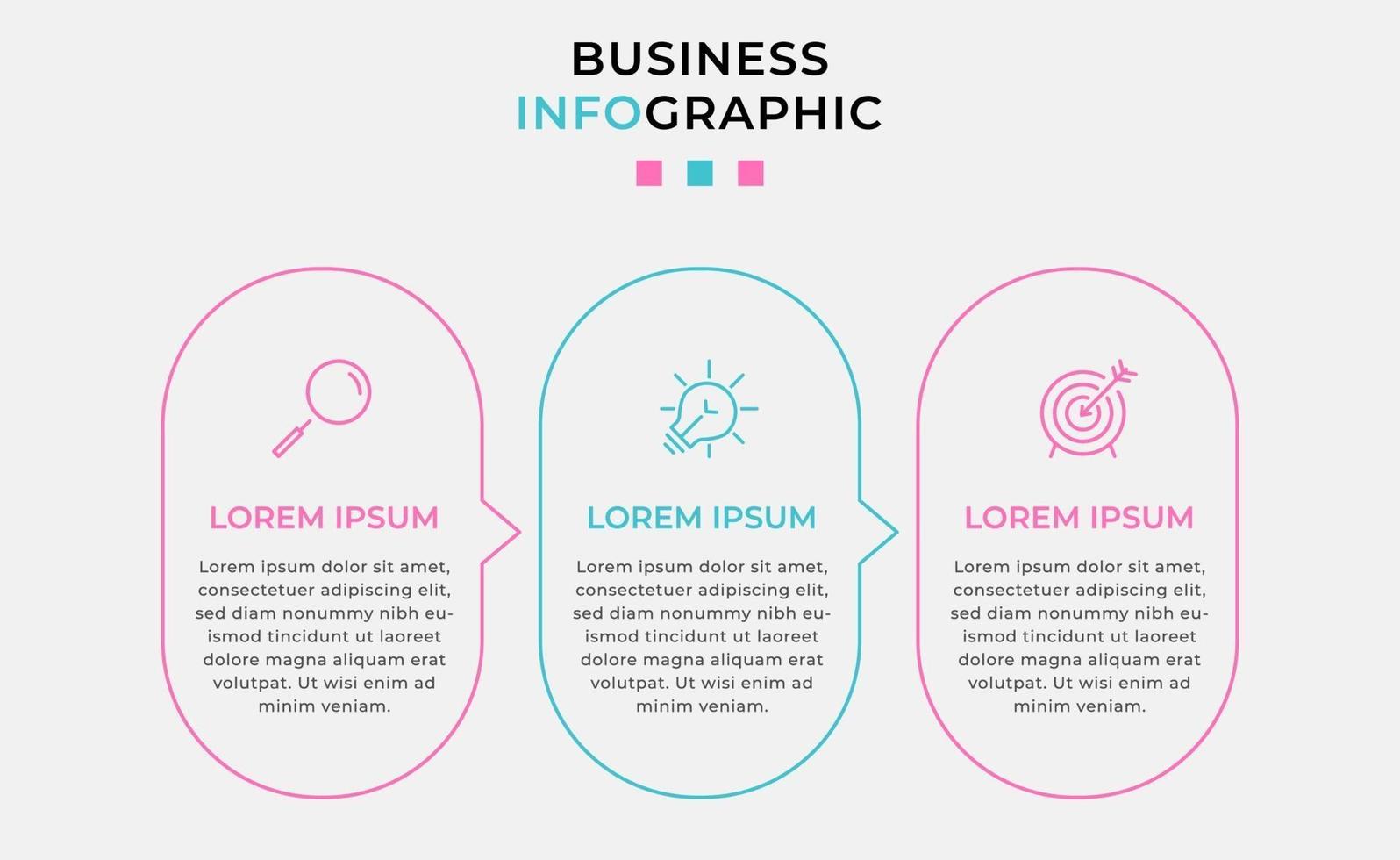 BUSINESS
INFOGRAPHIC

LOREM IPSUM

Lorem ipsum dolor sit amet, consectetuer adipiscing elit, sed diam nonummy nibh euismod tincidunt ut laoreet dolore magna aliquam erat volutpat. Ut wisi enim ad minim veniam.

LOREM IPSUM

Lorem ipsum dolor sit amet, consectetuer adipiscing elit, sed diam nonummy nibh euismod tincidunt ut laoreet dolore magna aliquam erat volutpat. Ut wisi enim ad minim veniam.

LOREM IPSUM

Lorem ipsum dolor sit amet, consectetuer adipiscing elit, sed diam nonummy nibh euismod tincidunt ut laoreet dolore magna aliquam erat volutpat. Ut wisi enim ad minim veniam.